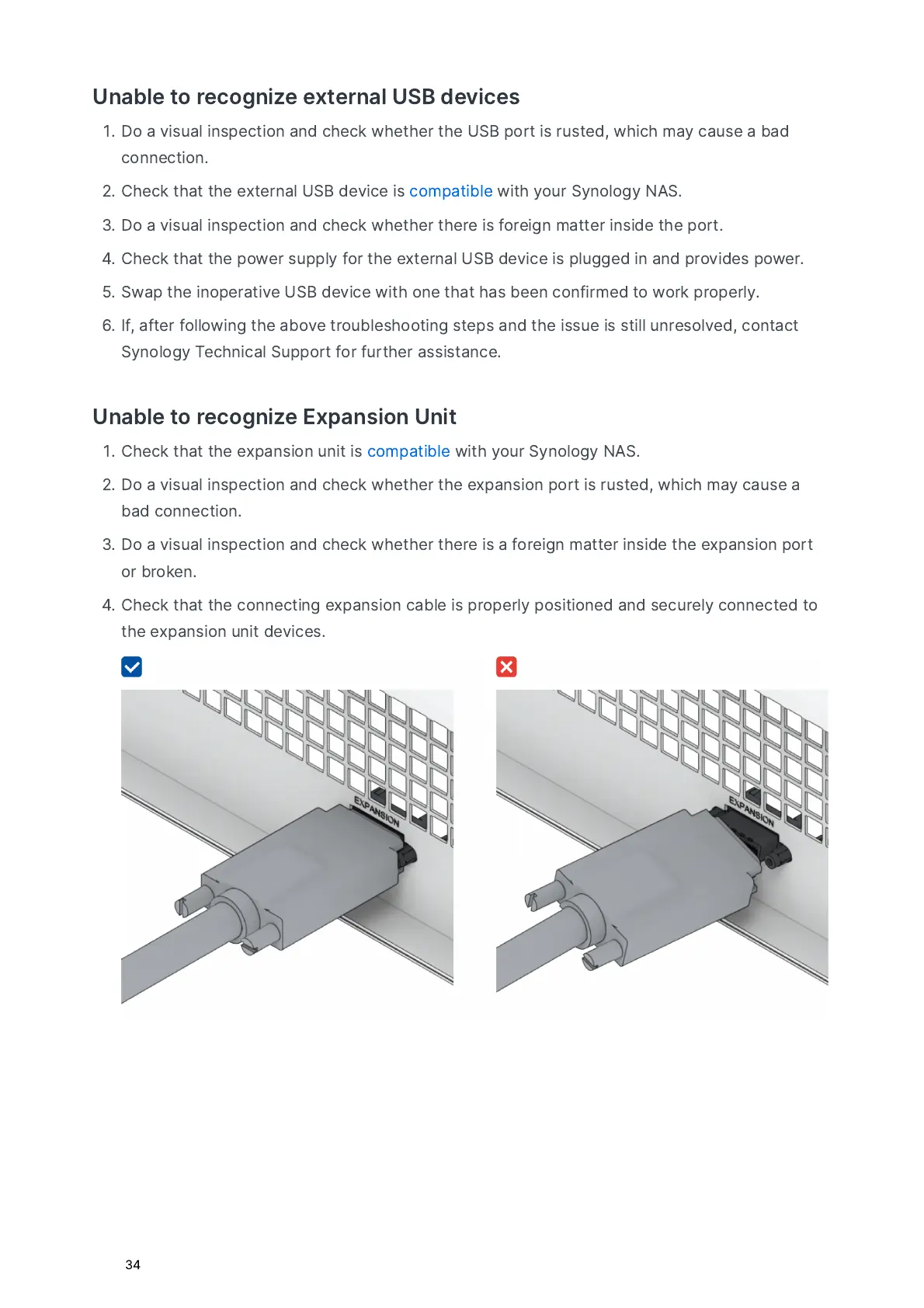 Unable to recognize external USB devices

1. Do a visual inspection and check whether the USB port is rusted, which may cause a bad connection.
2. Check that the external USB device is compatible with your Synology NAS.
3. Do a visual inspection and check whether there is foreign matter inside the port.
4. Check that the power supply for the external USB device is plugged in and provides power.
5. Swap the inoperative USB device with one that has been confirmed to work properly.
6. If, after following the above troubleshooting steps and the issue is still unresolved, contact Synology Technical Support for further assistance.

Unable to recognize Expansion Unit

1. Check that the expansion unit is compatible with your Synology NAS.
2. Do a visual inspection and check whether the expansion port is rusted, which may cause a bad connection.
3. Do a visual inspection and check whether there is a foreign matter inside the expansion port or broken.
4. Check that the connecting expansion cable is properly positioned and securely connected to the expansion unit devices.

EXPANSION

EXPANSION

34