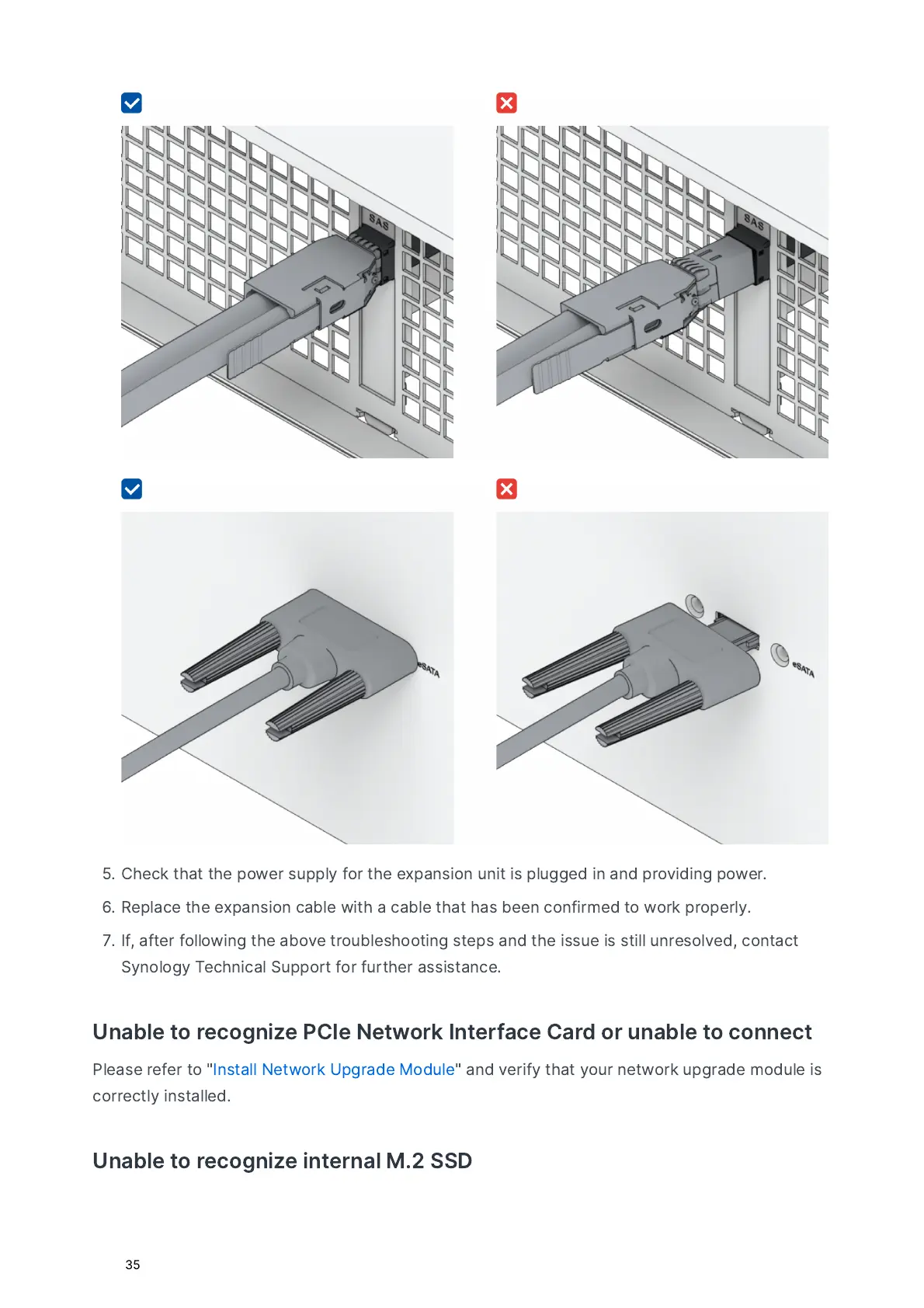 SAS

SAS

eSATA

eSATA

5. Check that the power supply for the expansion unit is plugged in and providing power.

6. Replace the expansion cable with a cable that has been confirmed to work properly.

7. If, after following the above troubleshooting steps and the issue is still unresolved, contact Synology Technical Support for further assistance.

Unable to recognize PCIe Network Interface Card or unable to connect

Please refer to "Install Network Upgrade Module" and verify that your network upgrade module is correctly installed.

Unable to recognize internal M.2 SSD

35