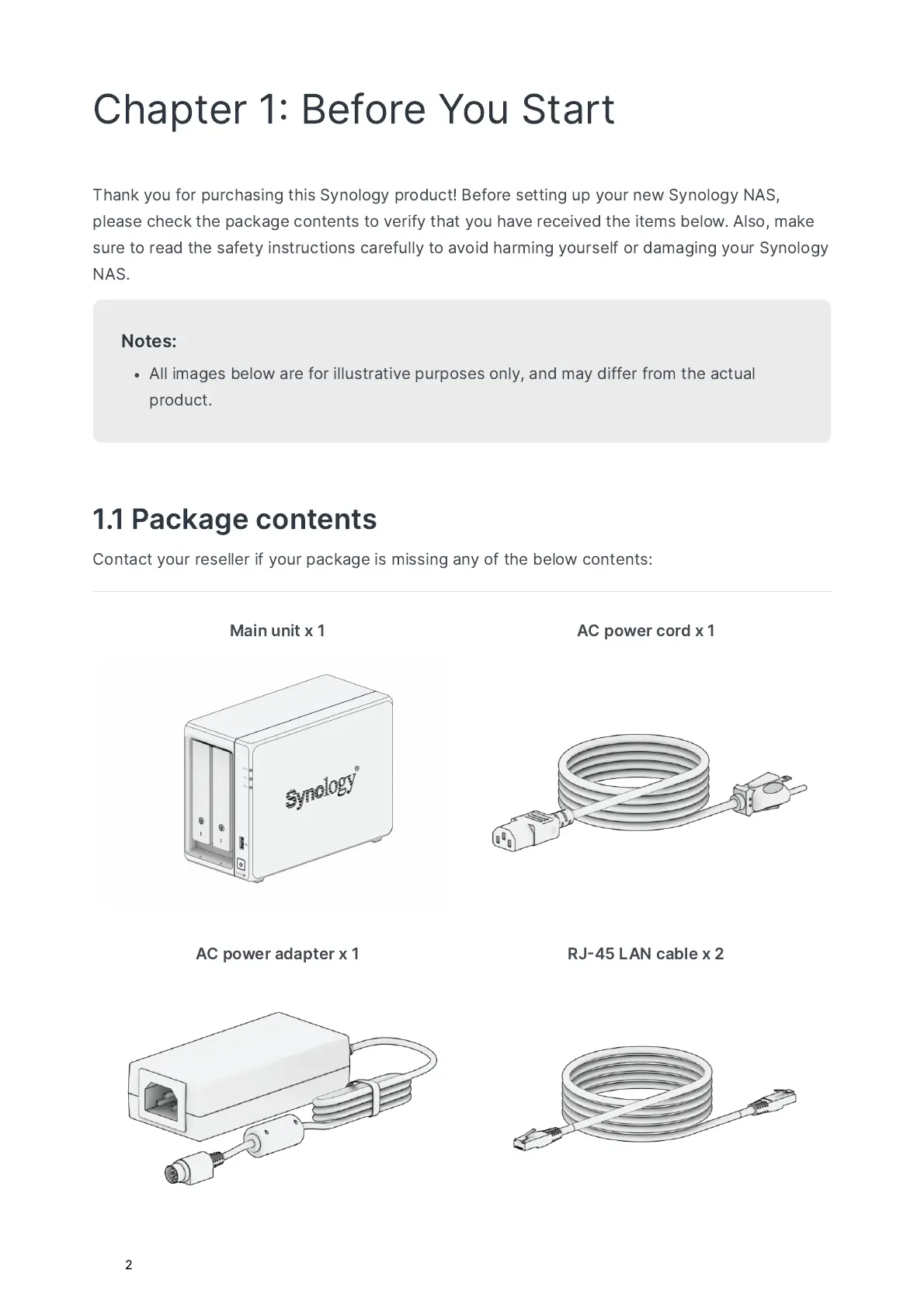 Chapter 1: Before You Start

Thank you for purchasing this Synology product! Before setting up your new Synology NAS, please check the package contents to verify that you have received the items below. Also, make sure to read the safety instructions carefully to avoid harming yourself or damaging your Synology NAS.

Notes:

• All images below are for illustrative purposes only, and may differ from the actual product.

1.1 Package contents

Contact your reseller if your package is missing any of the below contents:

Main unit x 1

Synology

AC power cord x 1

AC power adapter x 1

RJ-45 LAN cable x 2

2