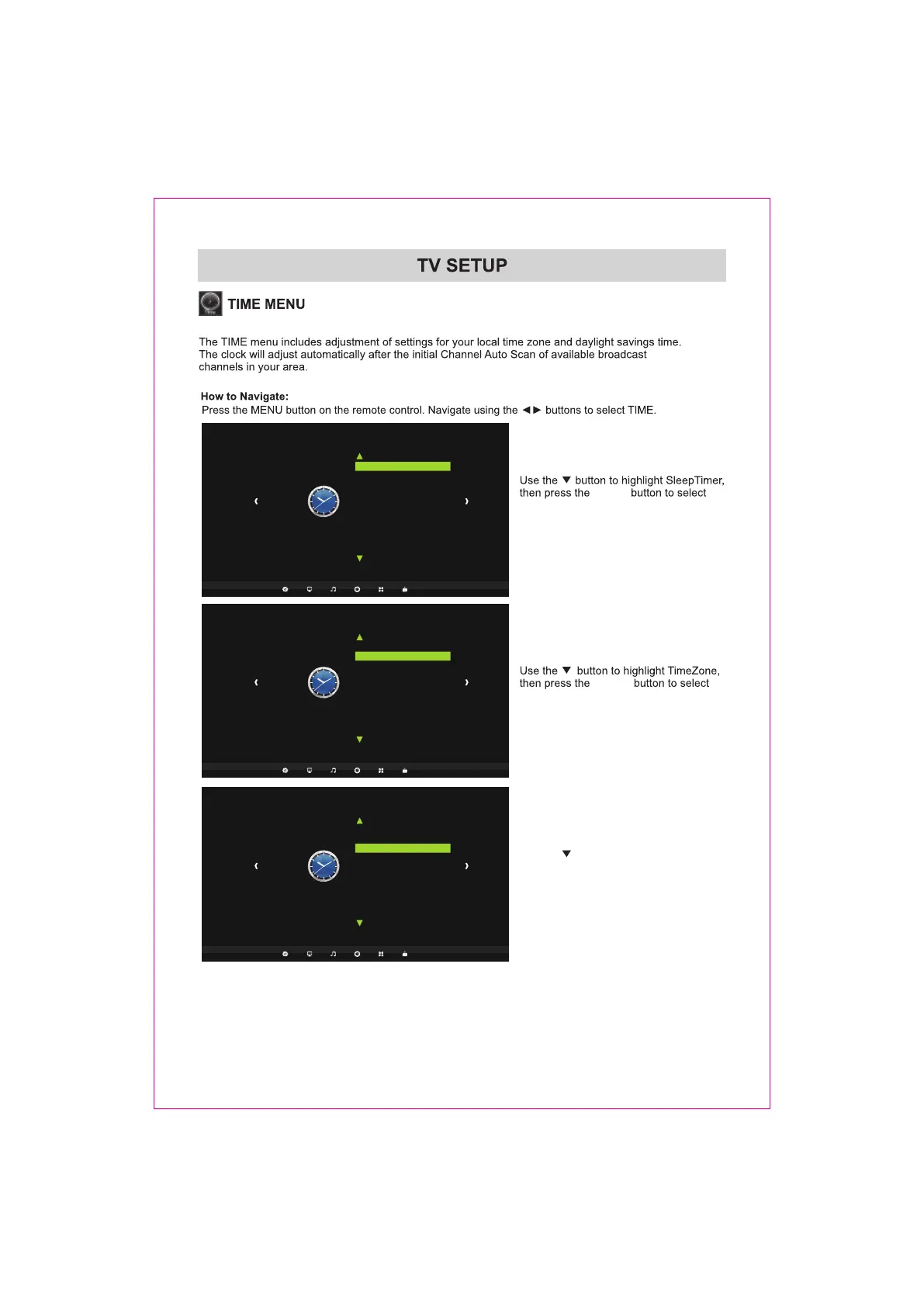 TV SETUP

TIME MENU

The TIME menu includes adjustment of settings for your local time zone and daylight savings time. The clock will adjust automatically after the initial Channel Auto Scan of available broadcast channels in your area.

How to Navigate:
Press the MENU button on the remote control. Navigate using the ◄► buttons to select TIME.

Use the ▼ button to highlight SleepTimer, then press the button to select

Use the ▼ button to highlight TimeZone, then press the button to select

▼