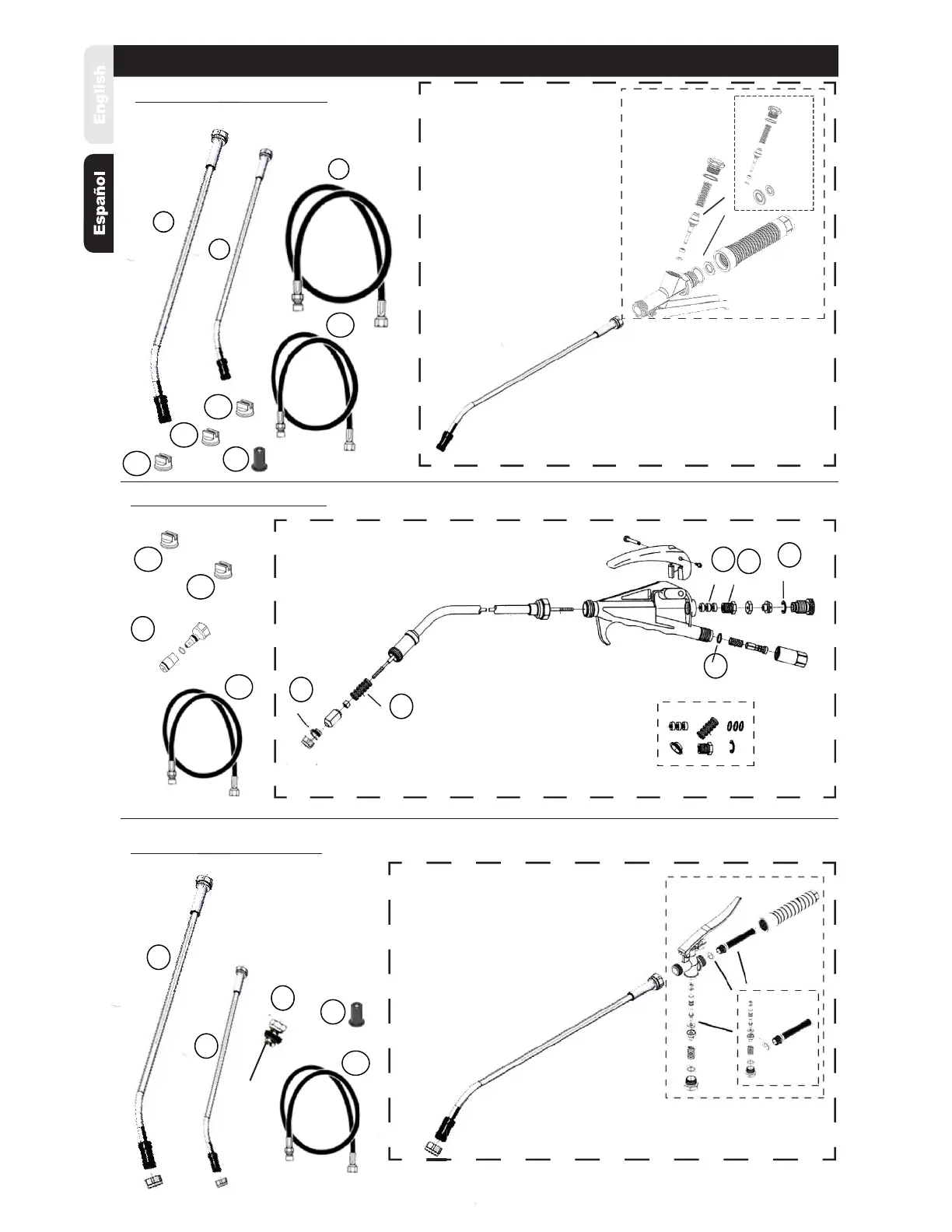 English

Español