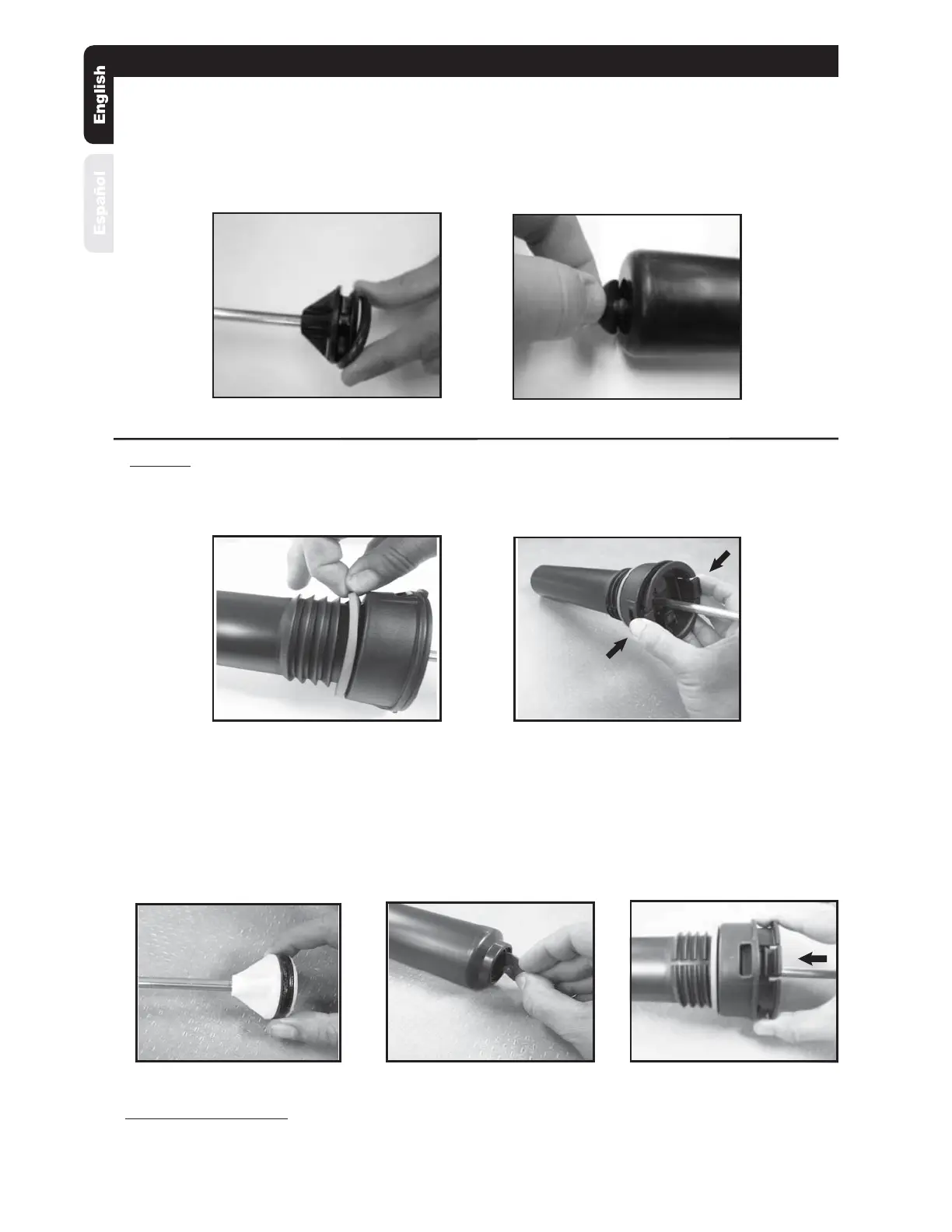 English

Español