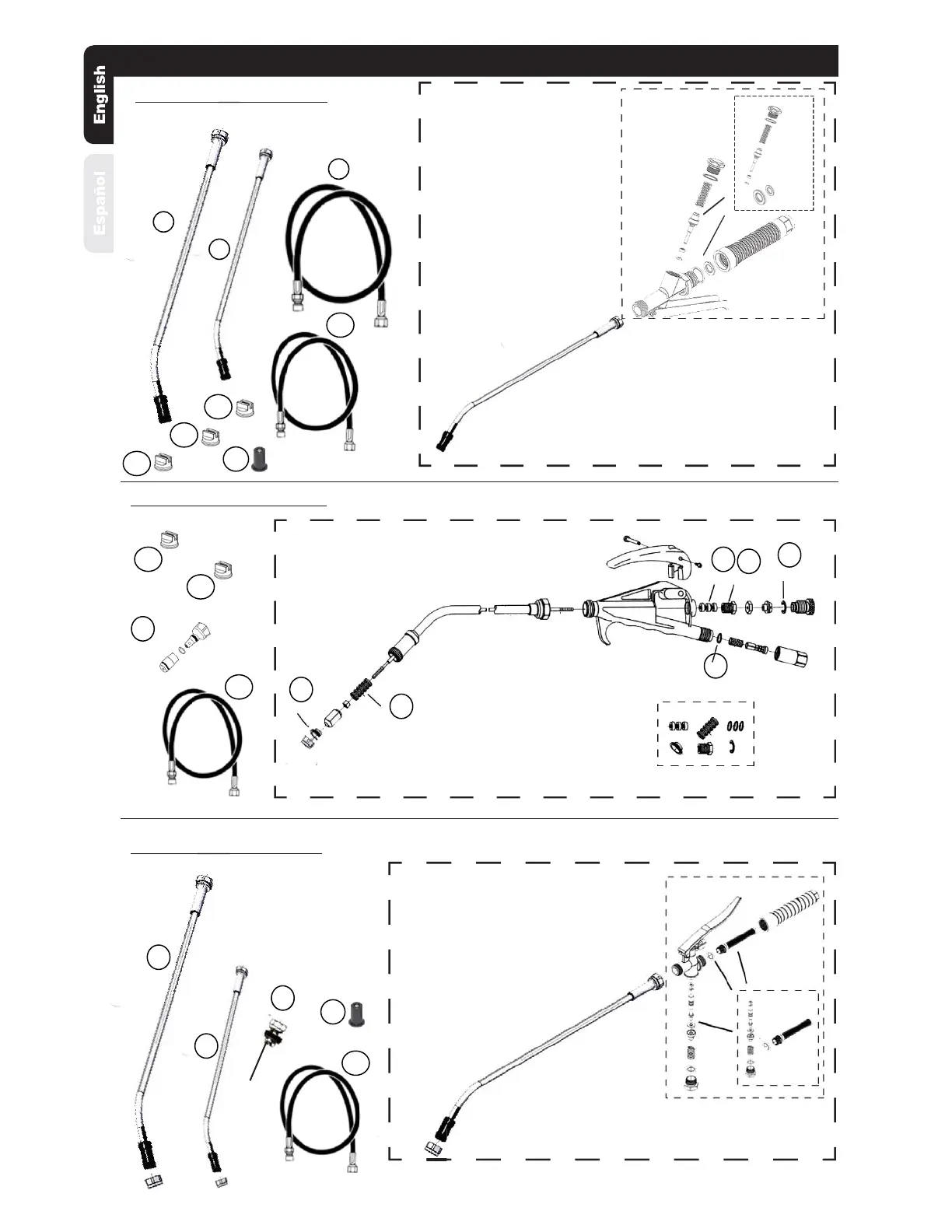 English

Español