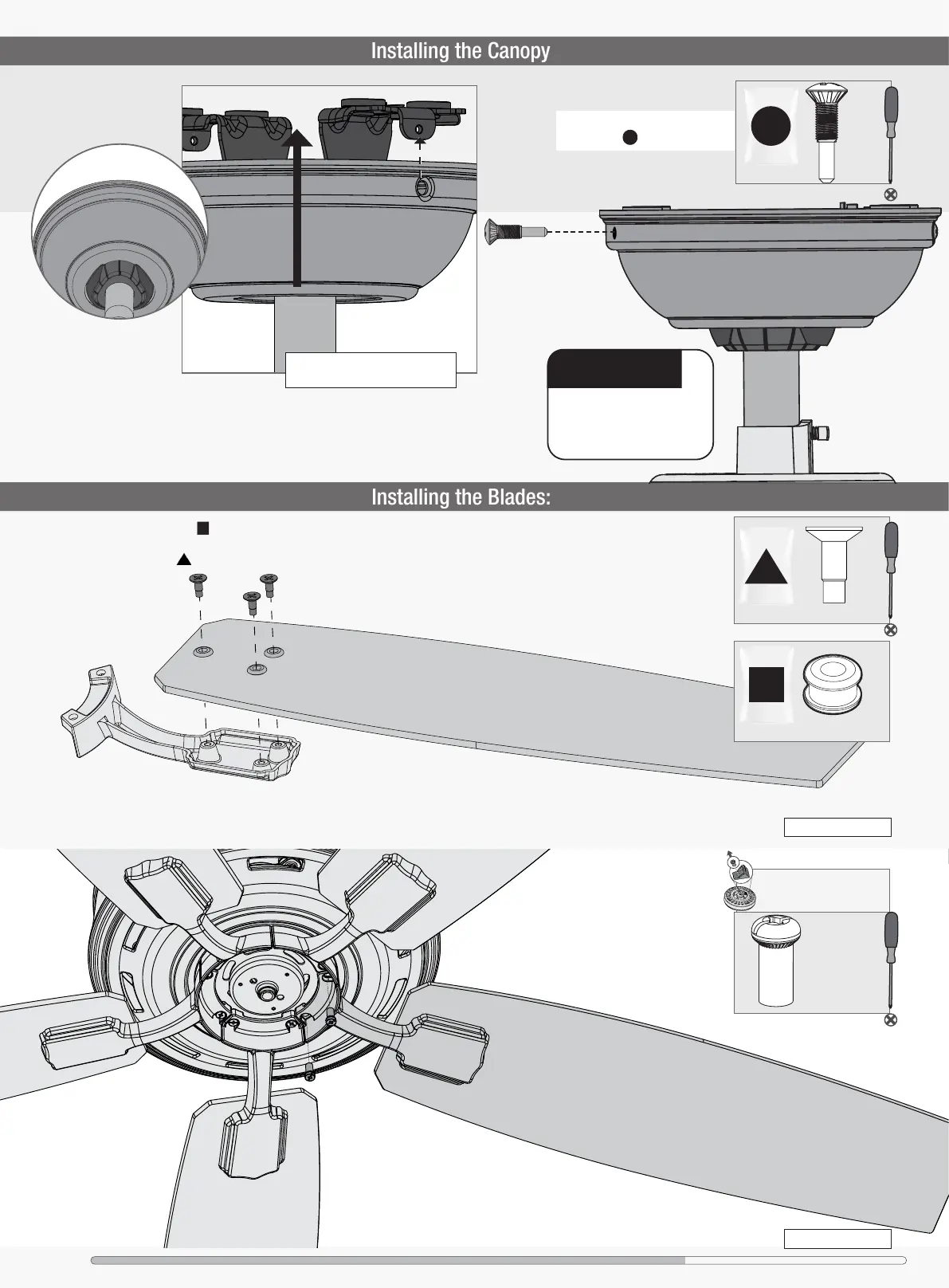 Installing the Canopy

Installing the Blades: