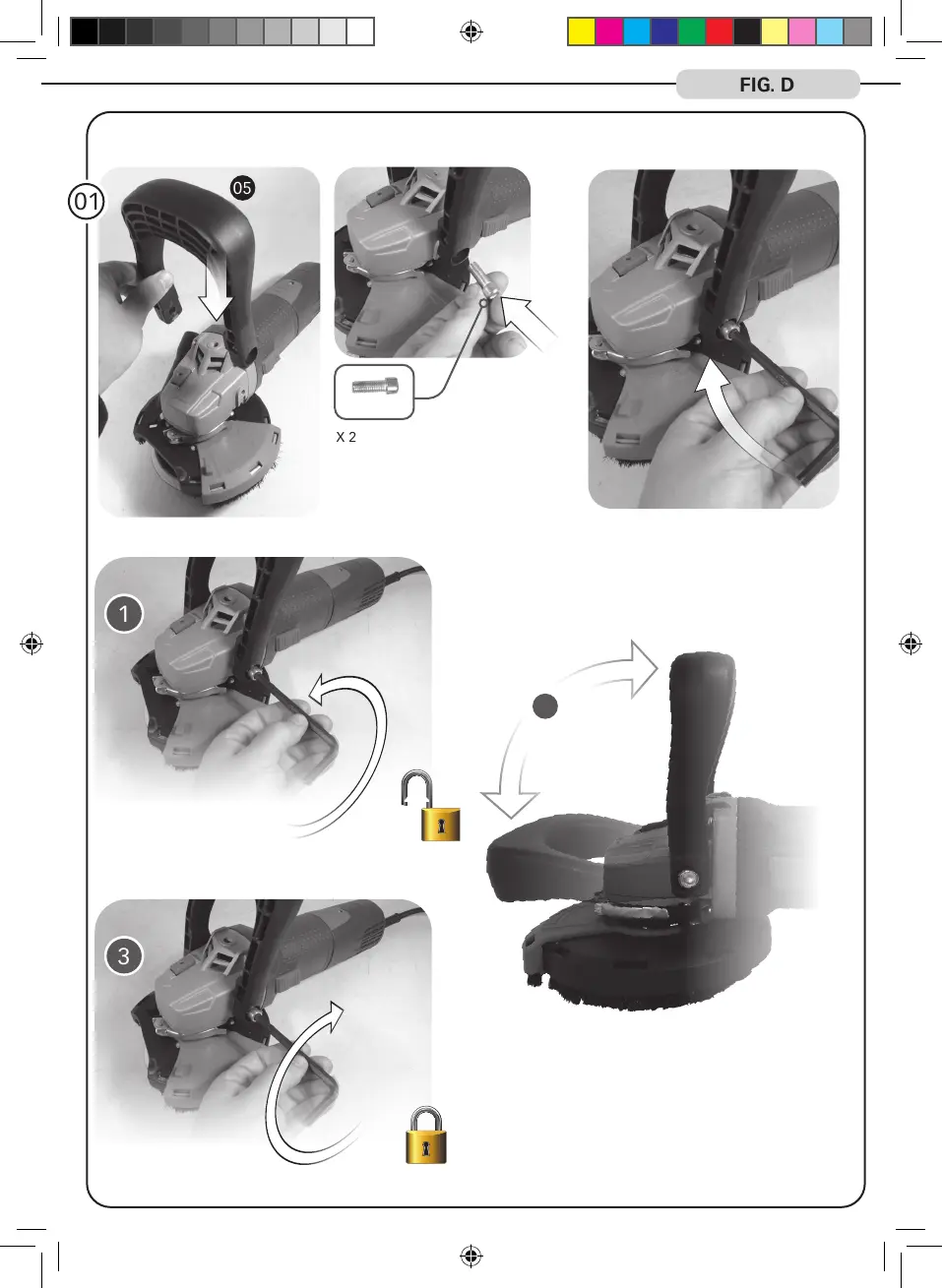 FIG. D

01

05

X 2

1

3