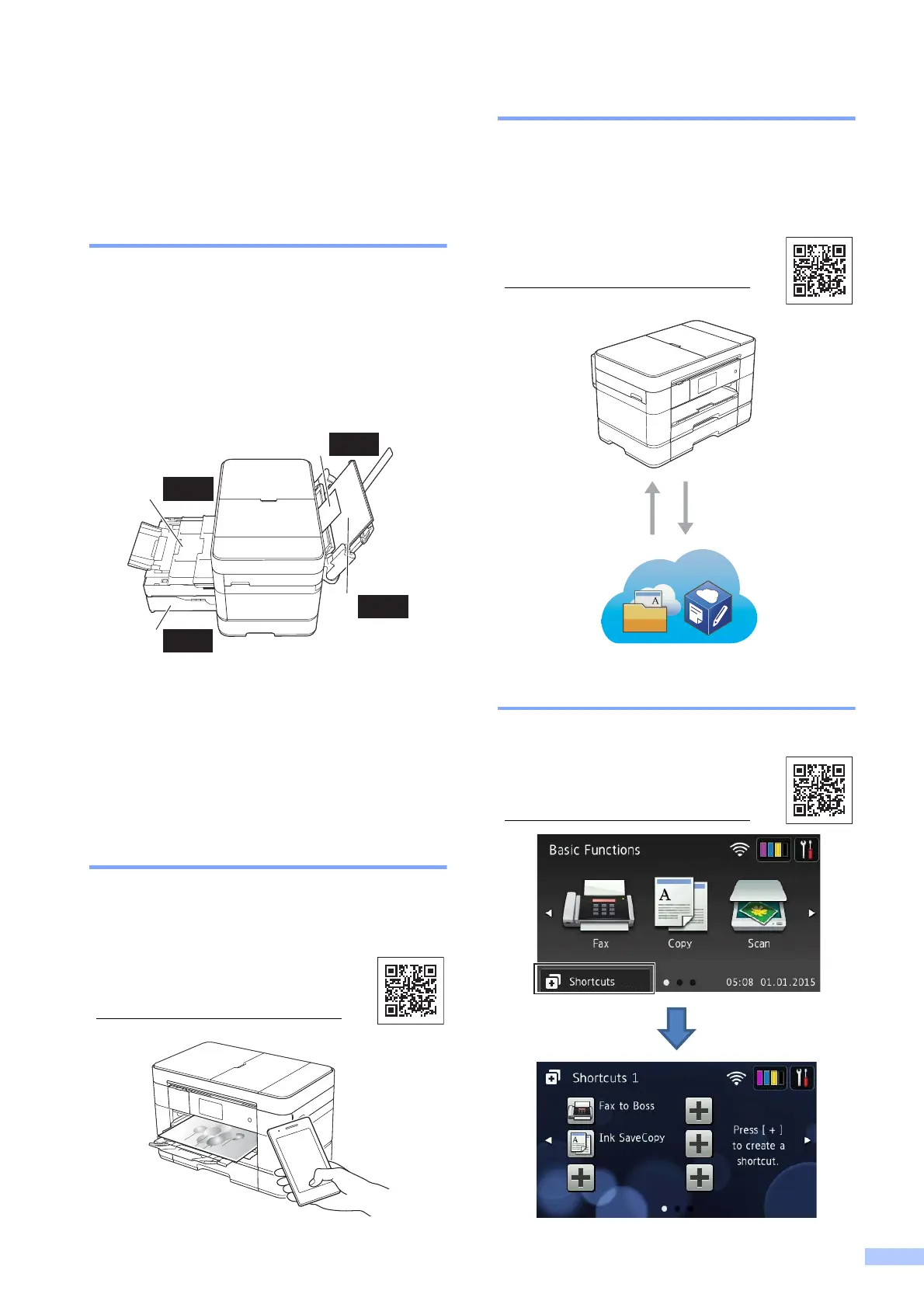 Basic Functions

Fax Copy Scan

Shortcuts

05:08 01.01.2015

Shortcuts 1

Fax to Boss

Ink SaveCopy

Press [ + ] to create a shortcut.