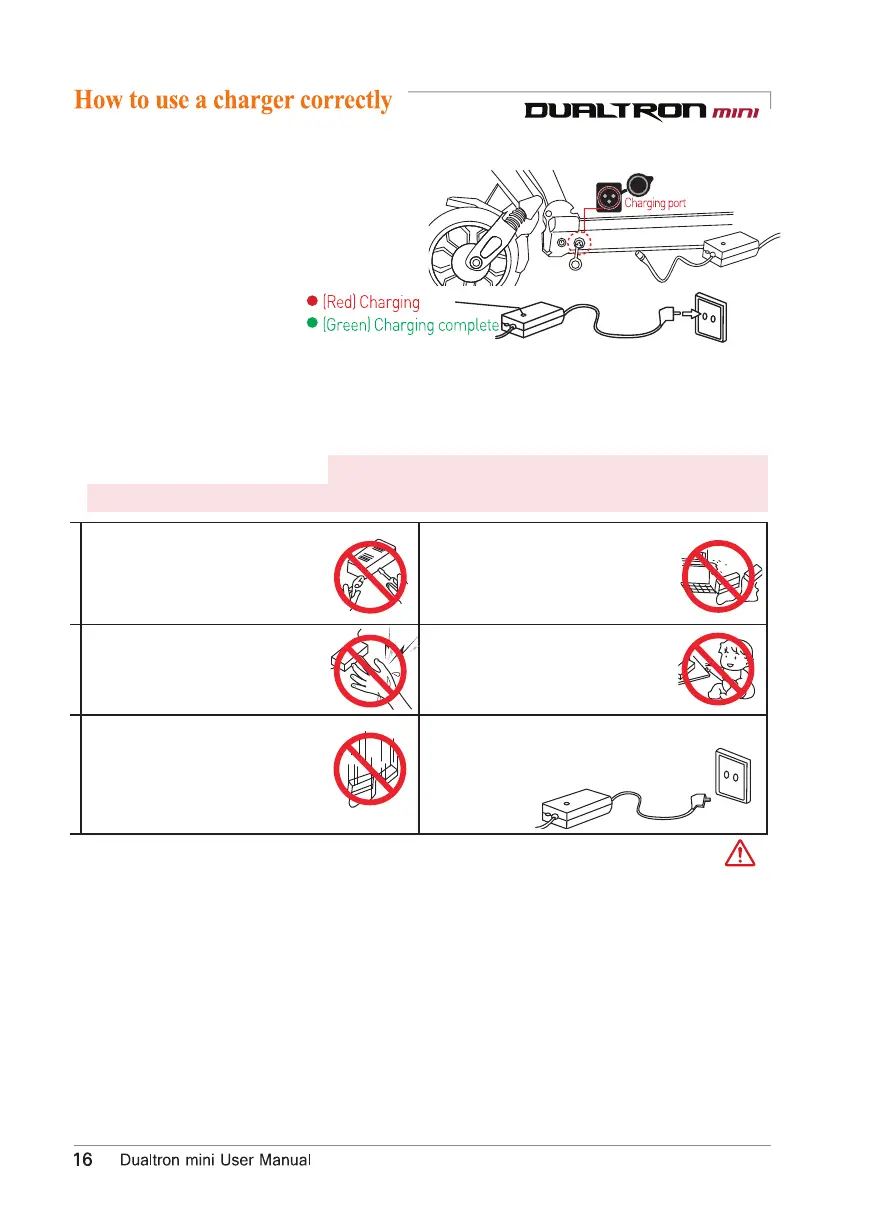 How to use a charger correctly

DUALTRON mini

Charging port

(Red) Charging
(Green) Charging complete

16 Dualtron mini User Manual