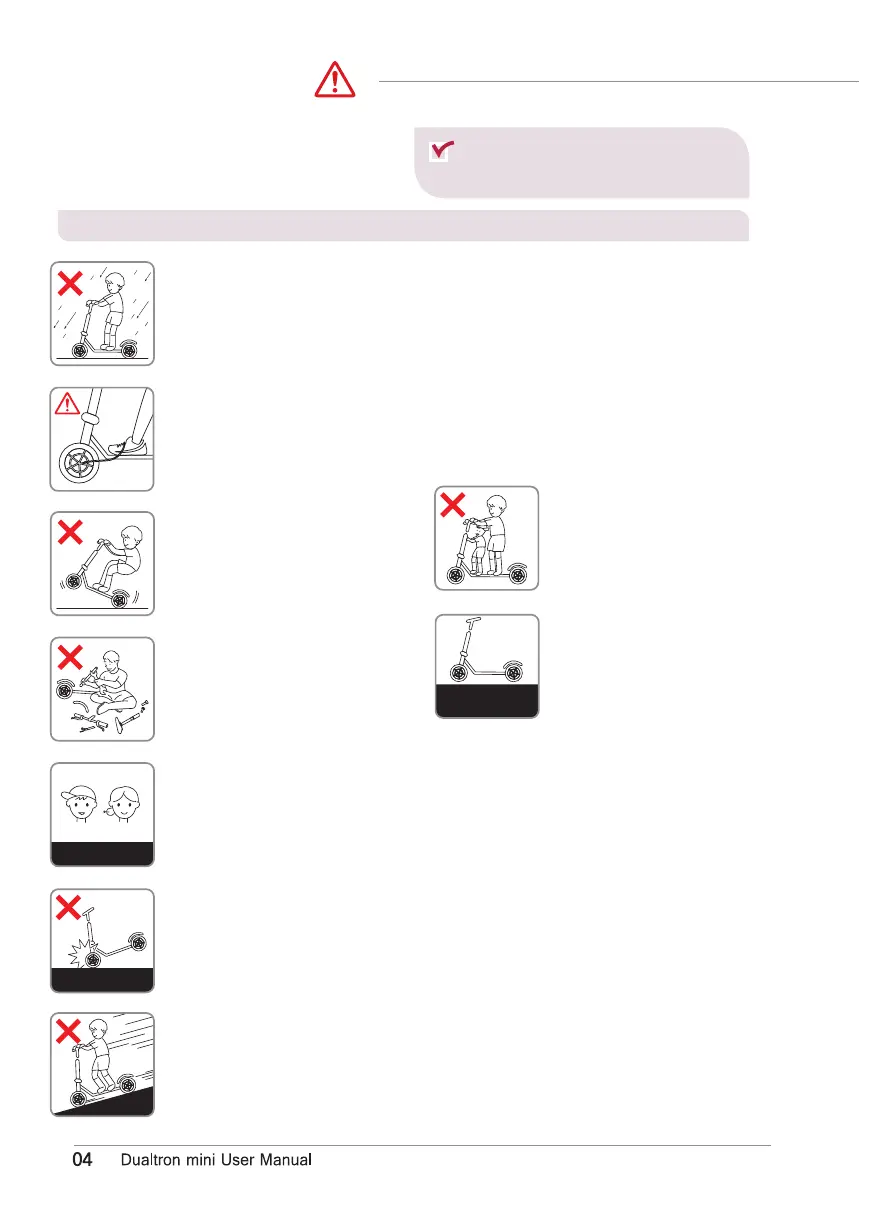 04 Dualtron mini User Manual