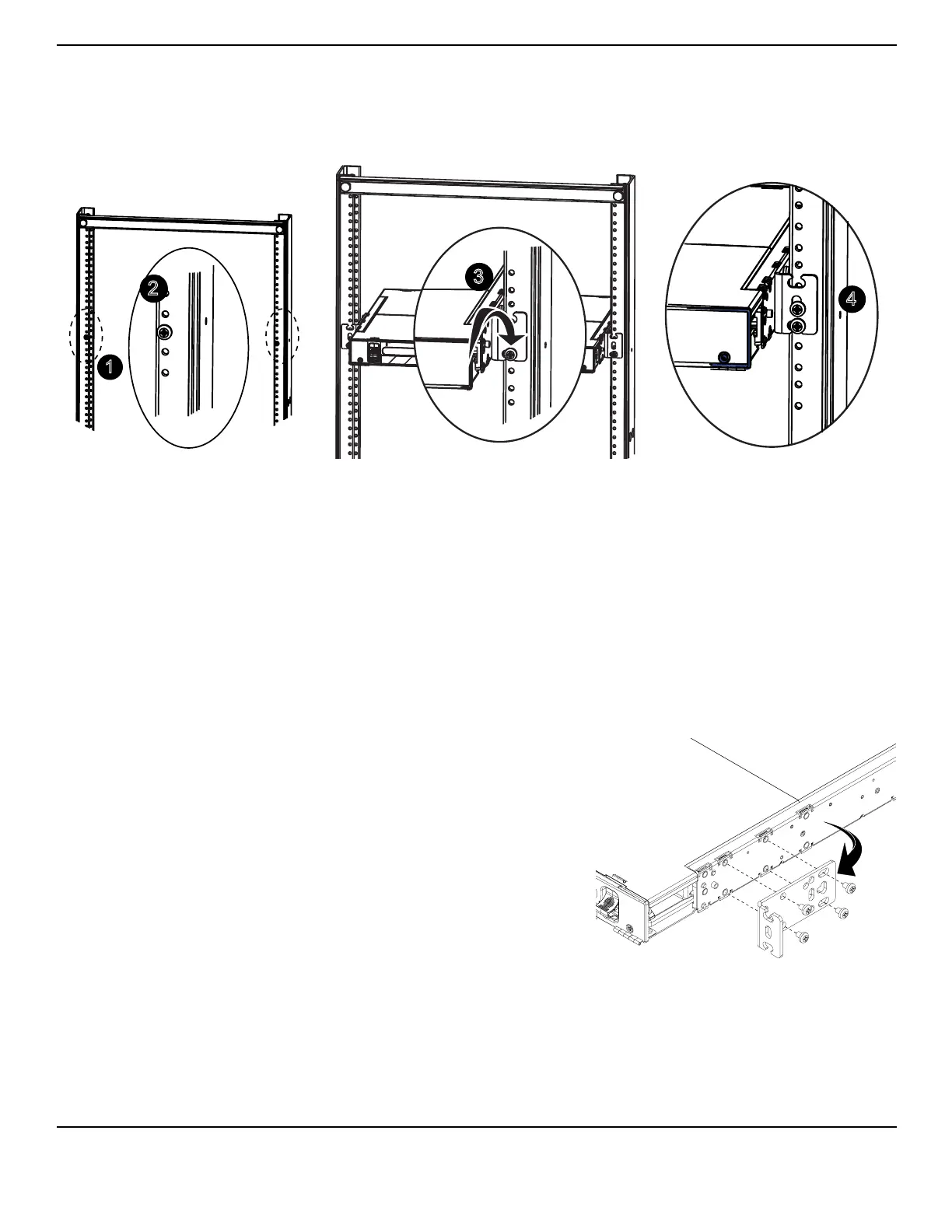 2

1

3

4