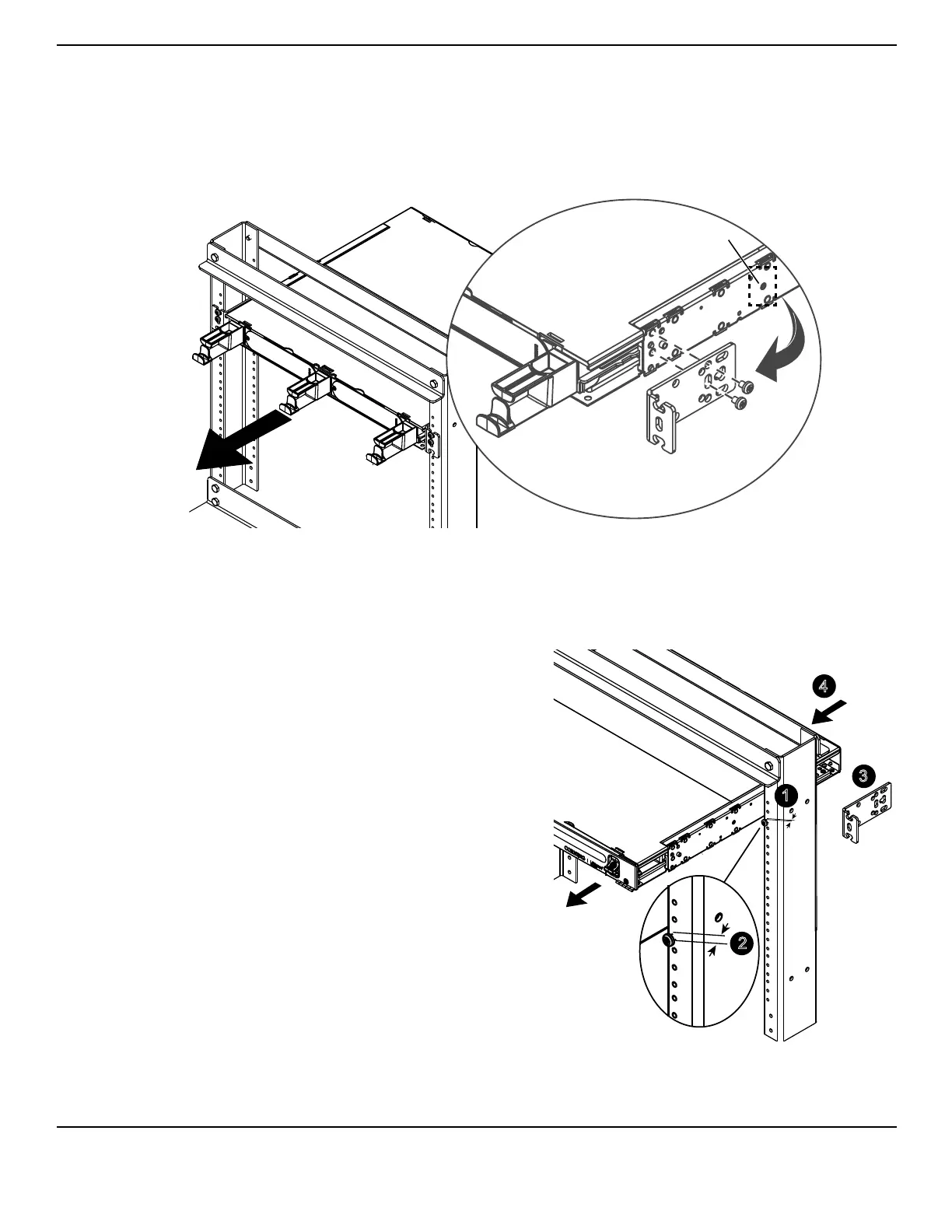 4

3

1

2