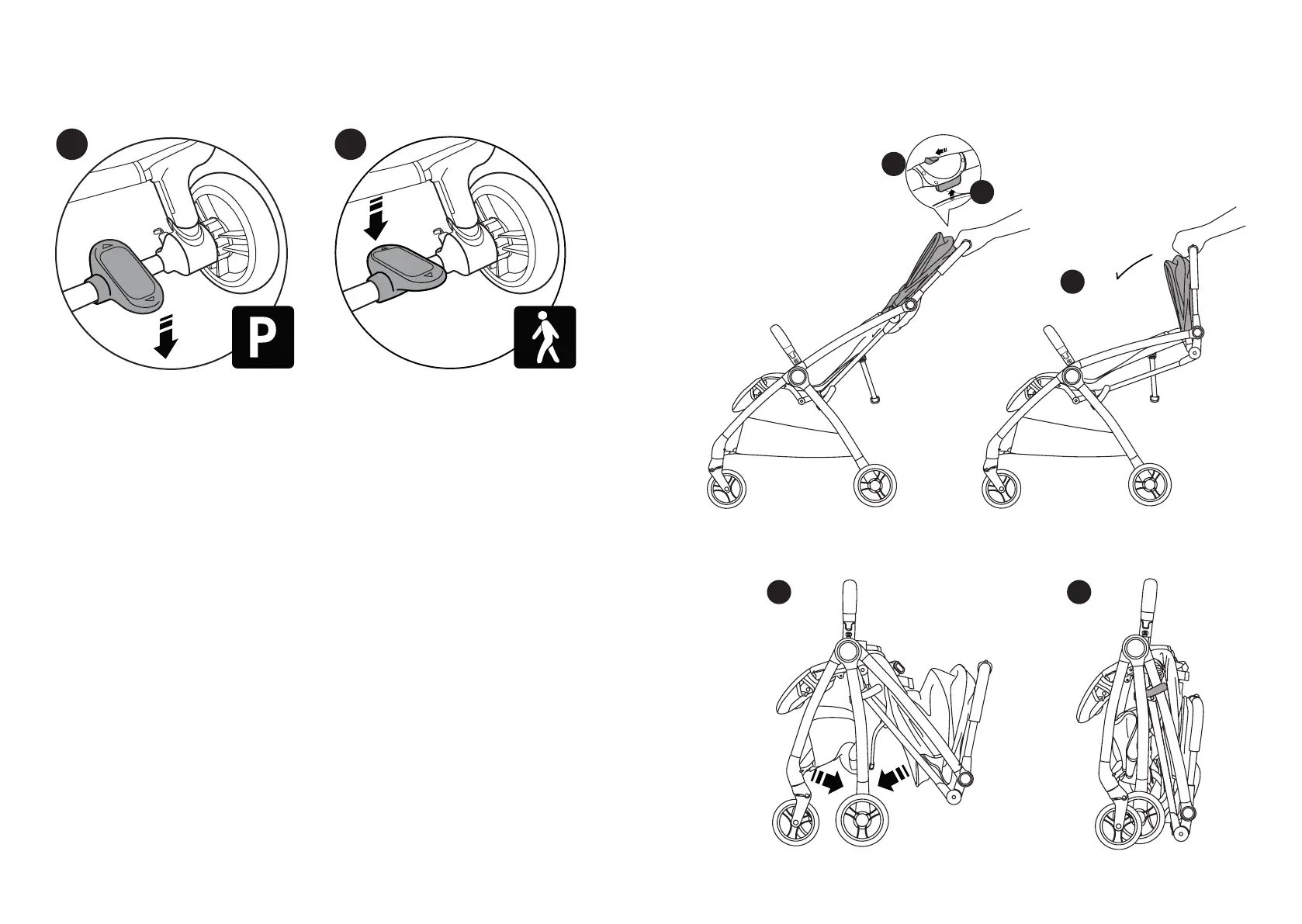 P