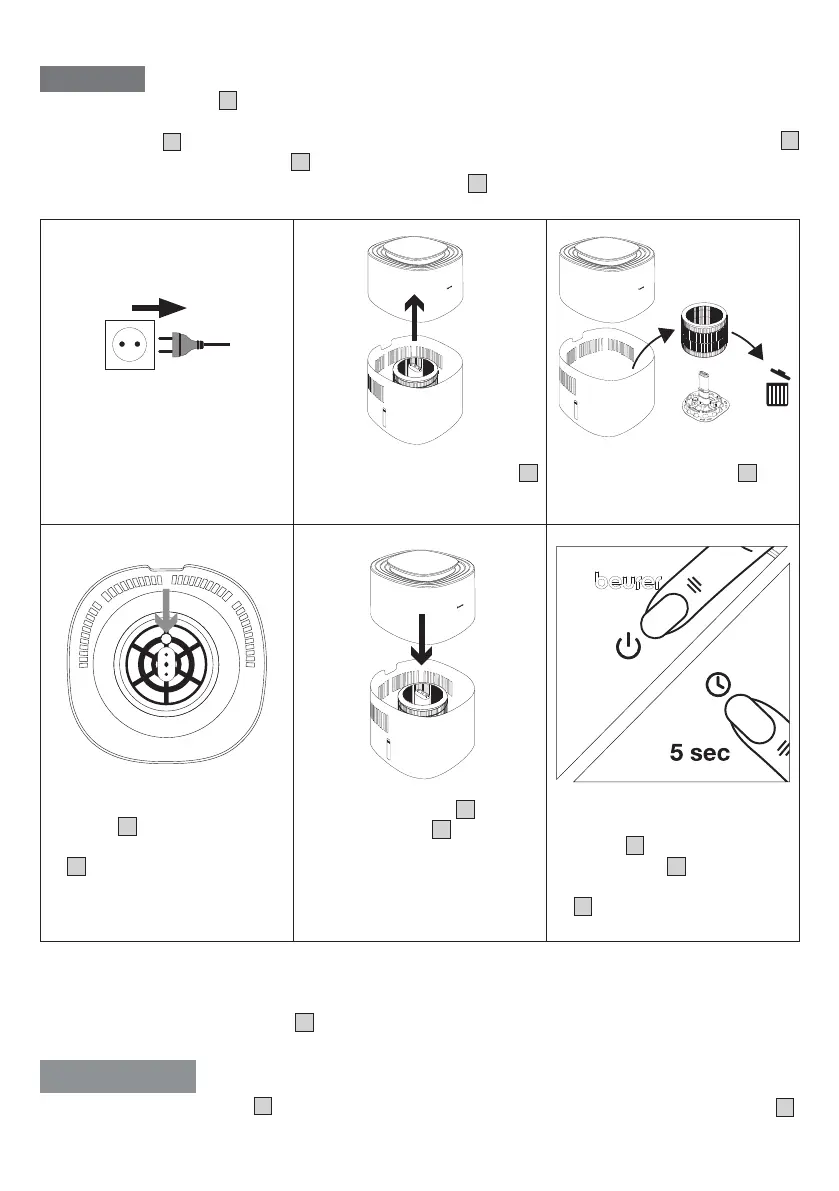 beurer

5 sec