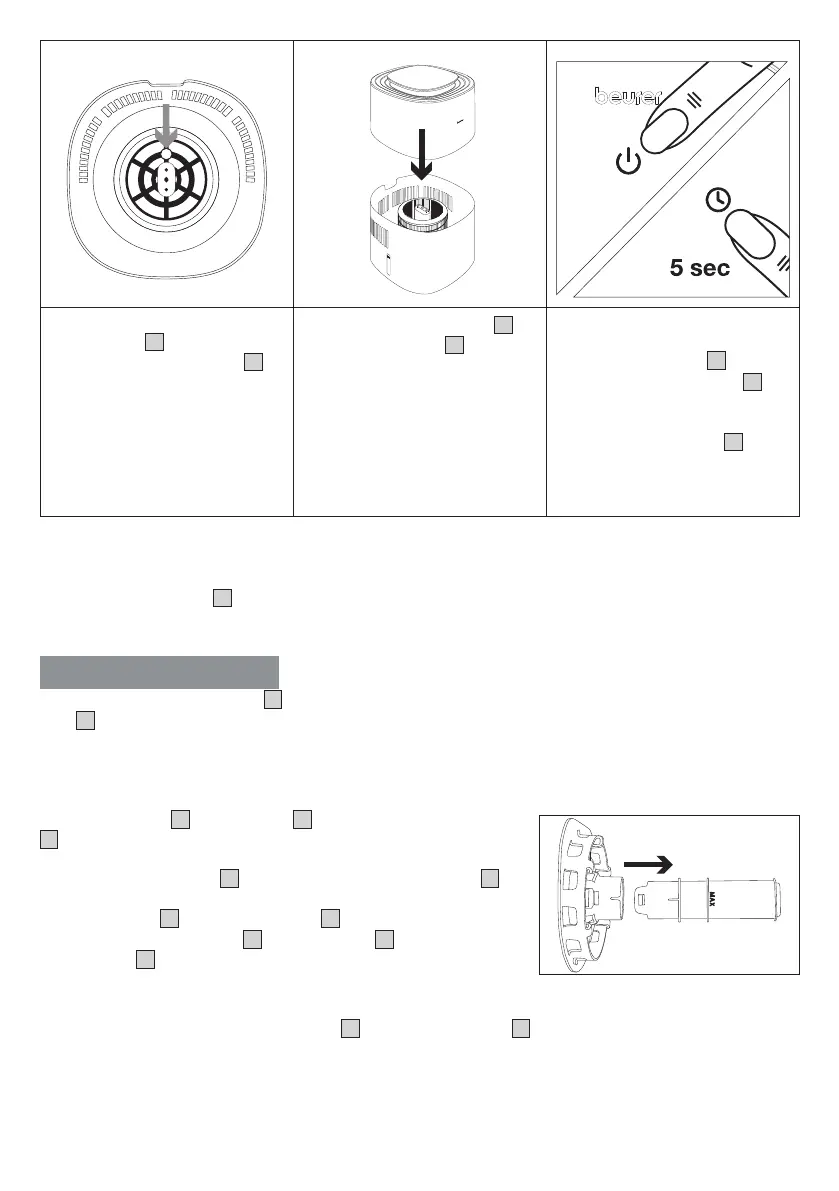 beurer

5 sec

MAX