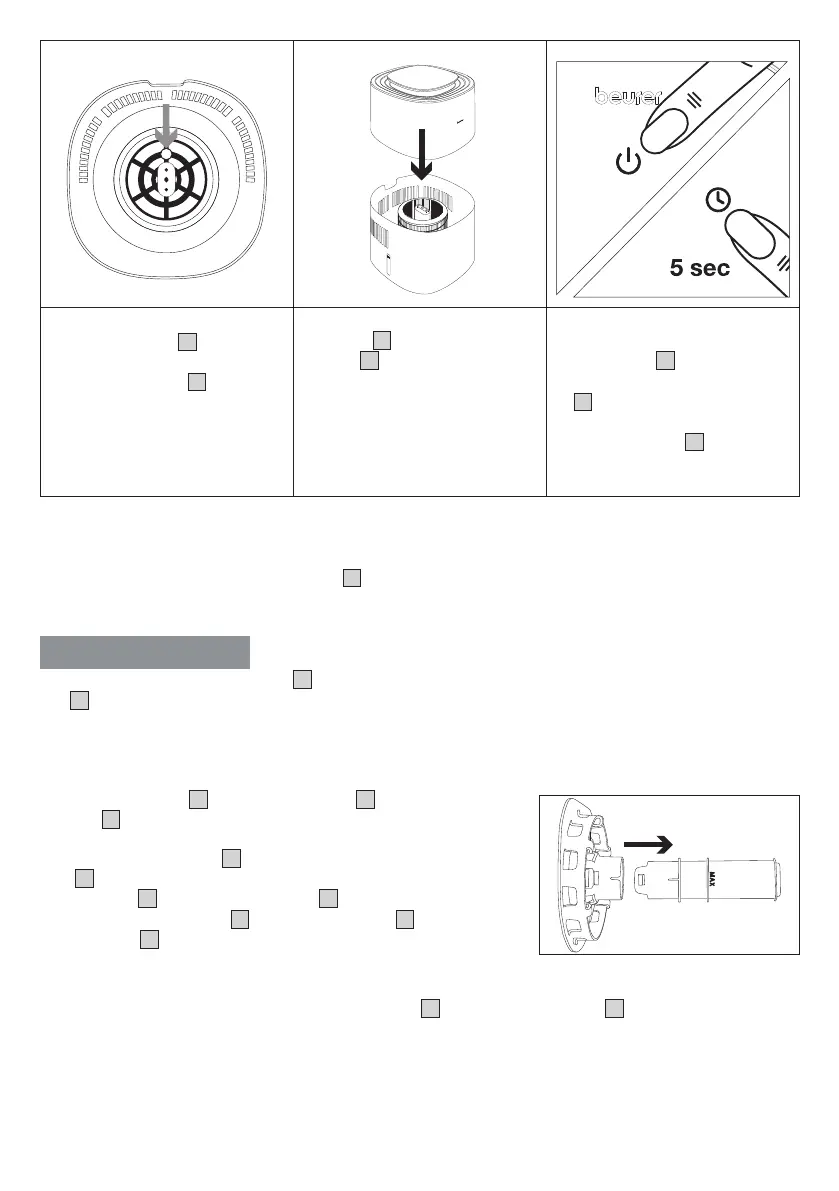 beurer

5 sec

MAX