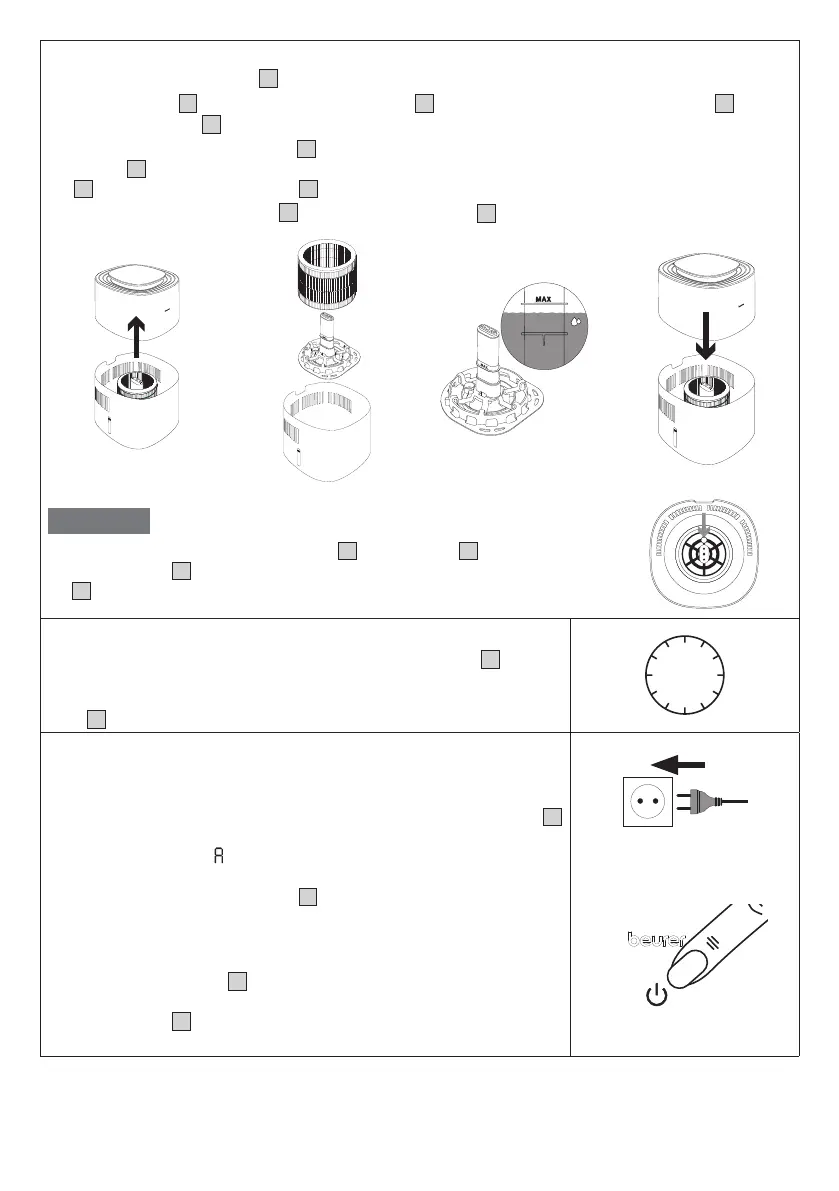 MAX

A

beurer