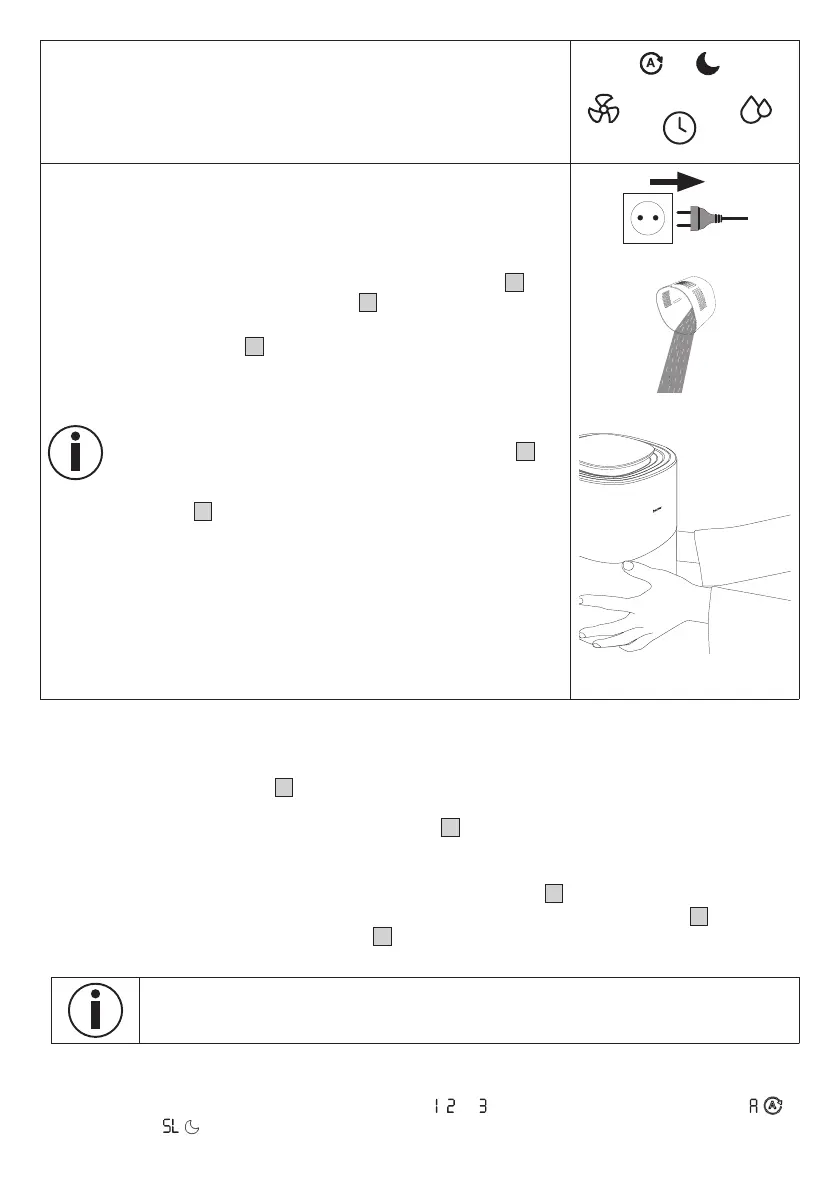 1 2 3

A

SL