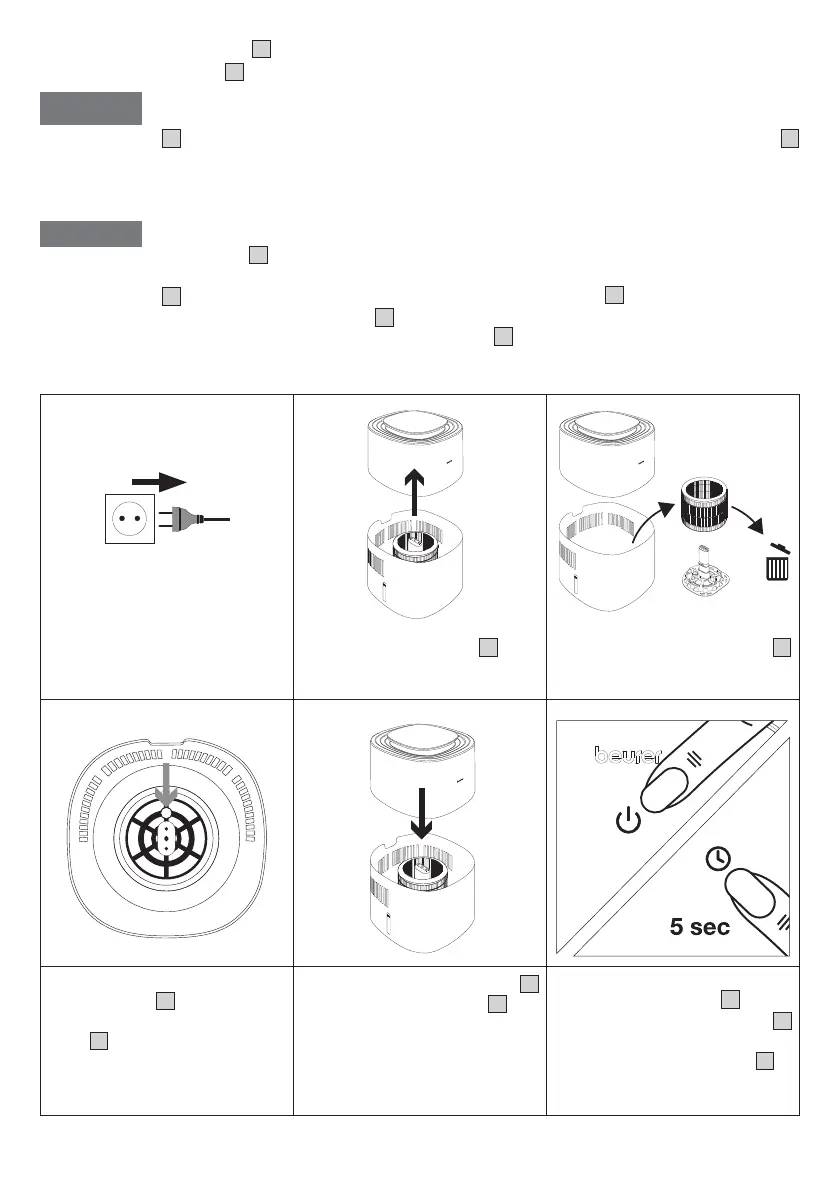 beurer

5 sec