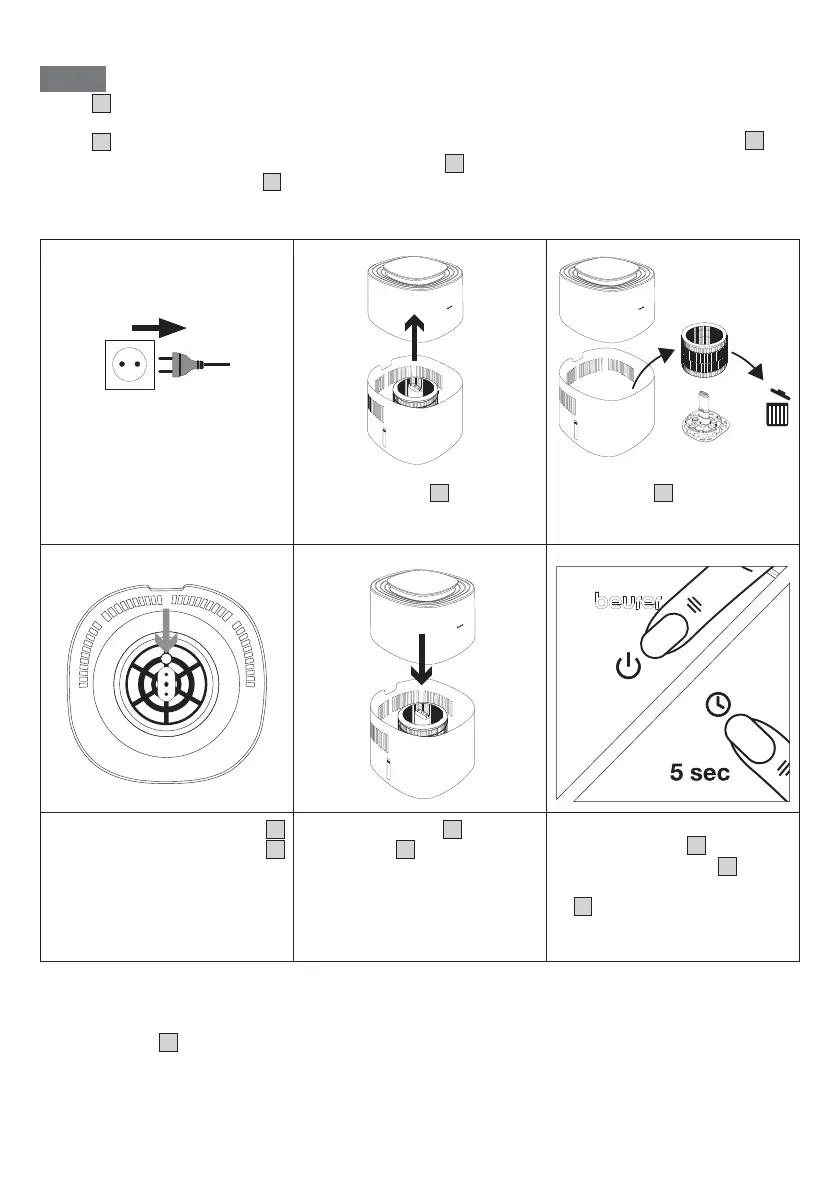 beurer

5 sec