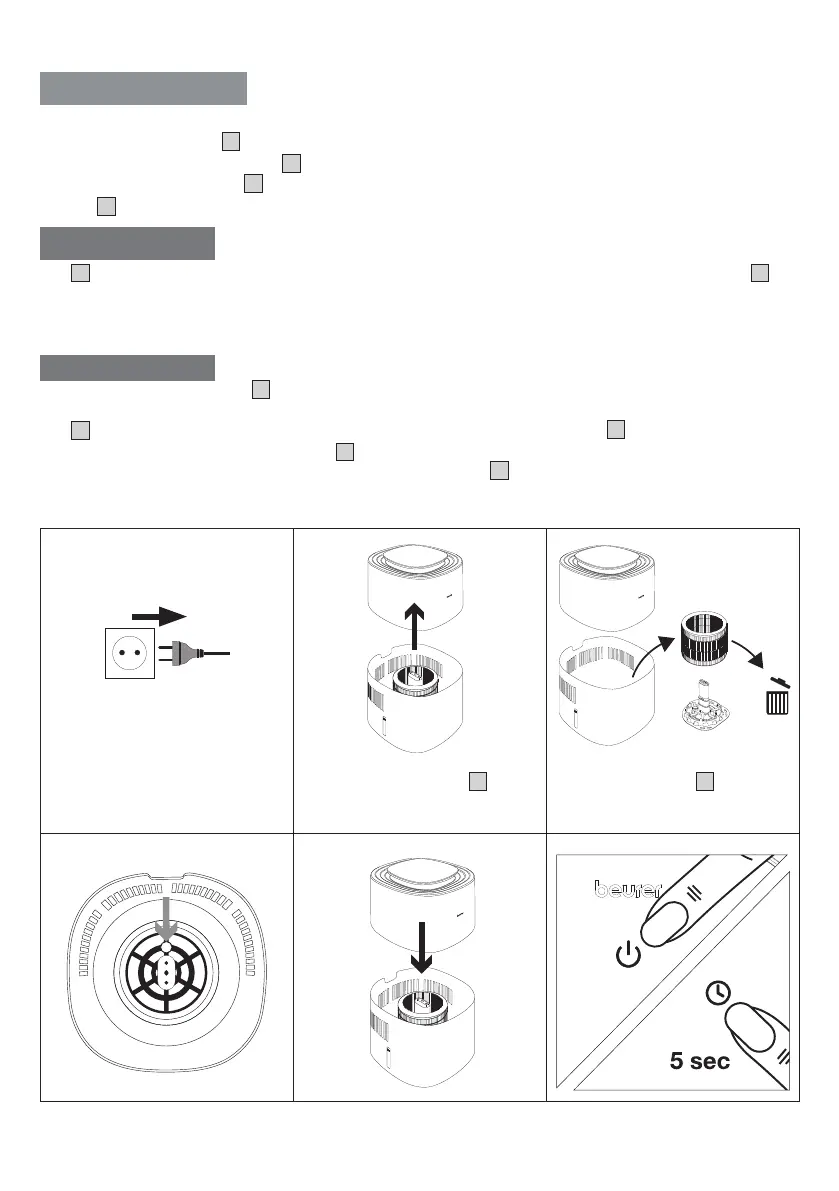 beurer

5 sec