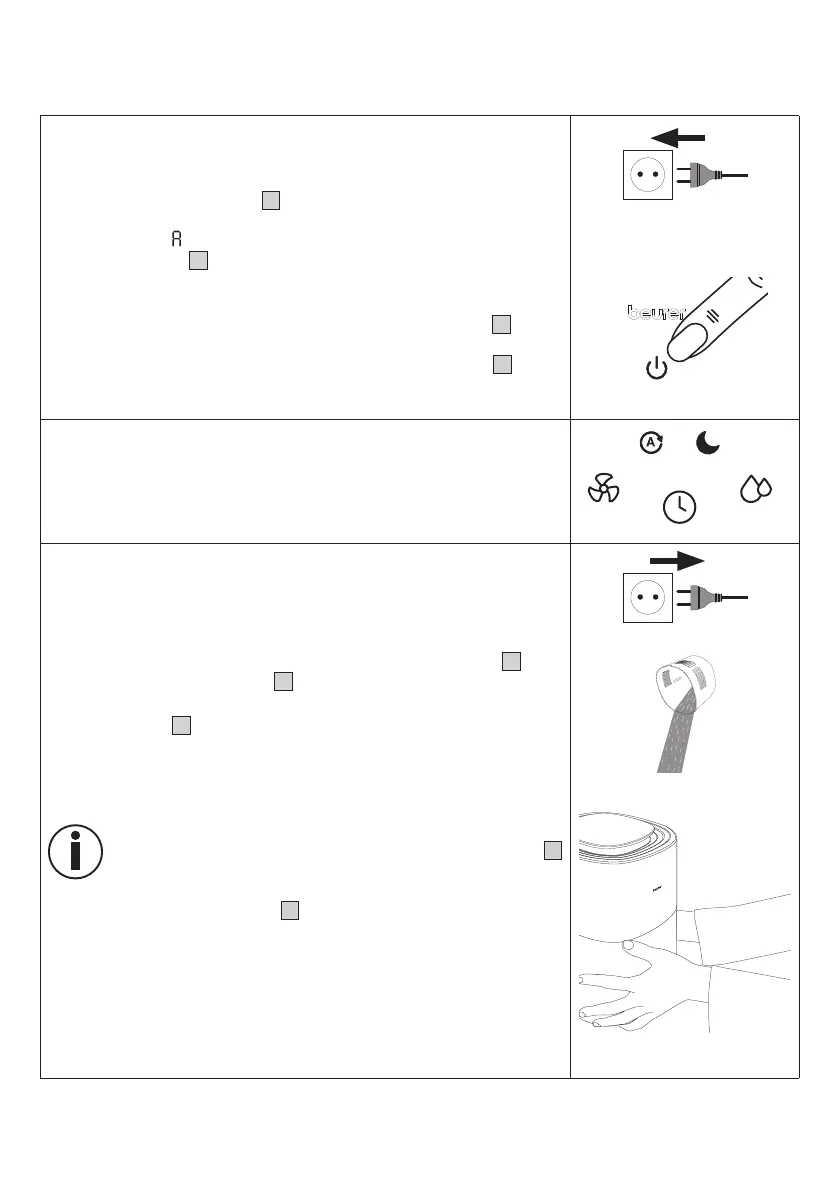 R

beurer

A