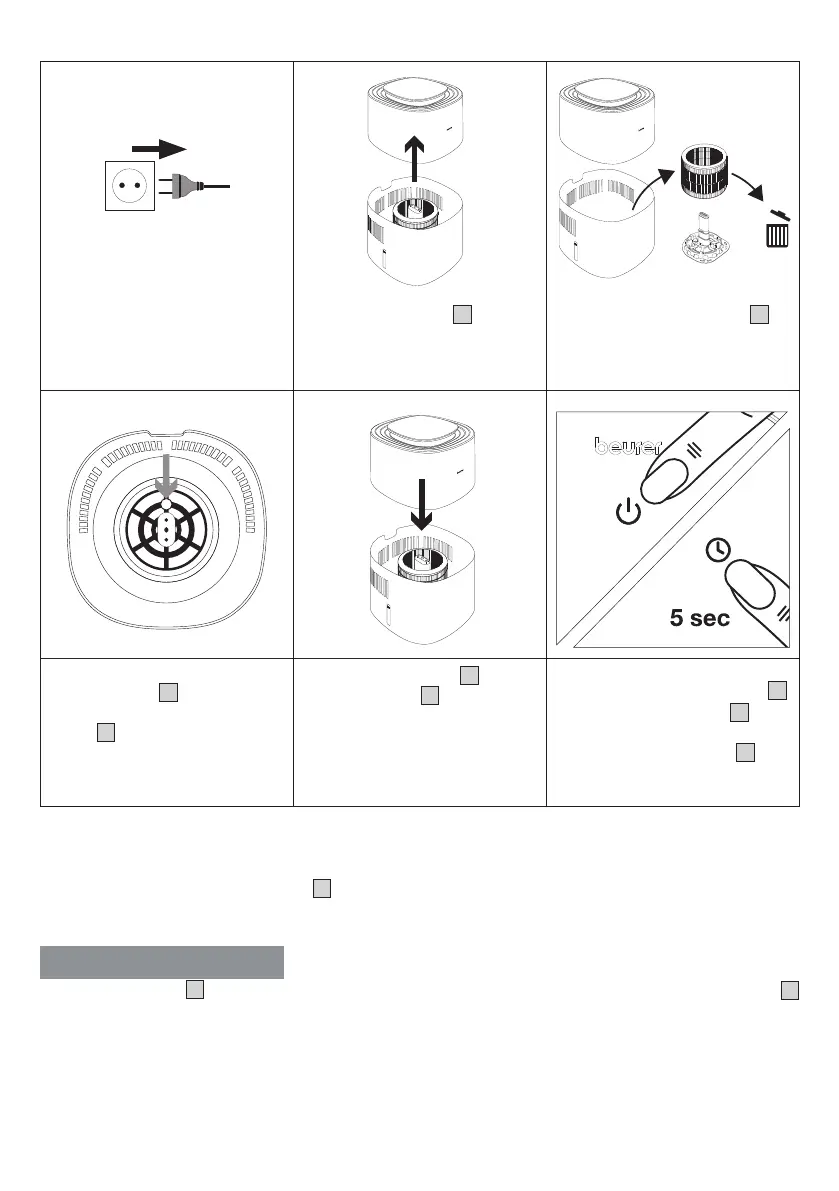 beurer

5 sec