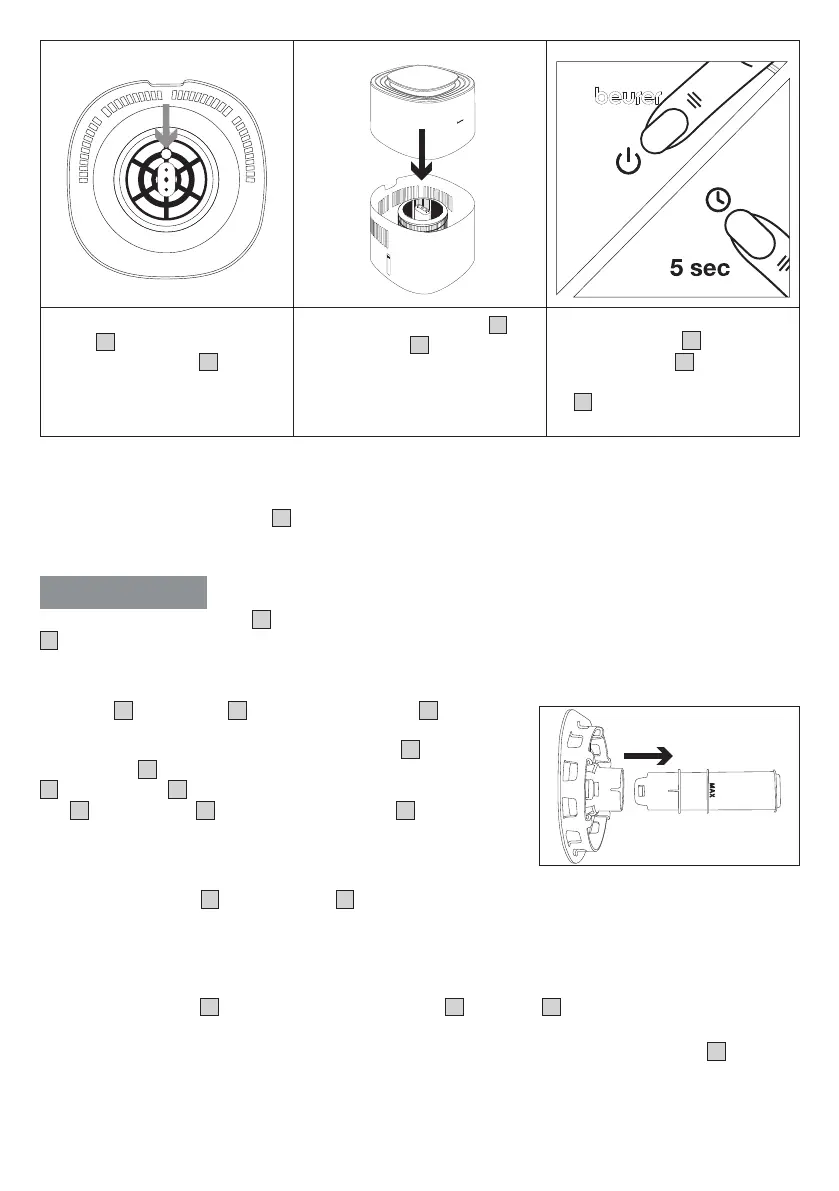 beurer

5 sec

MAX