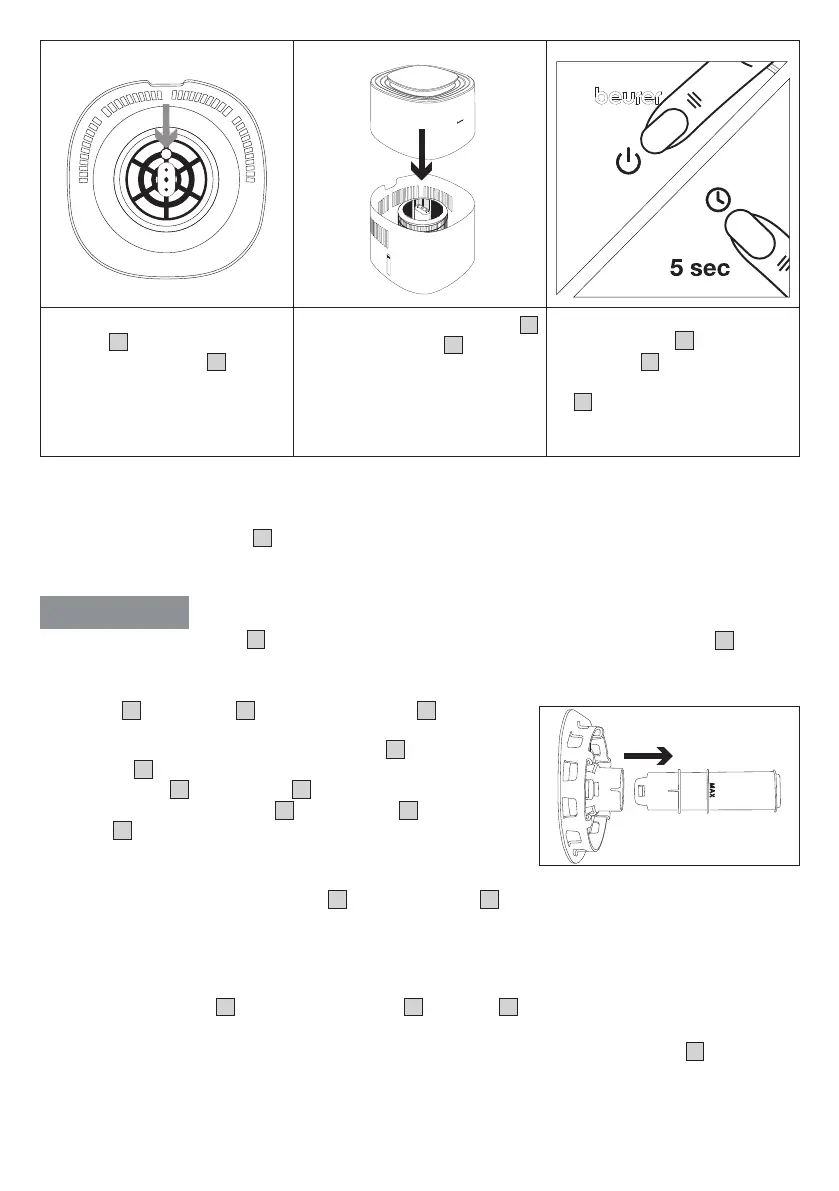 beurer

5 sec

MAX