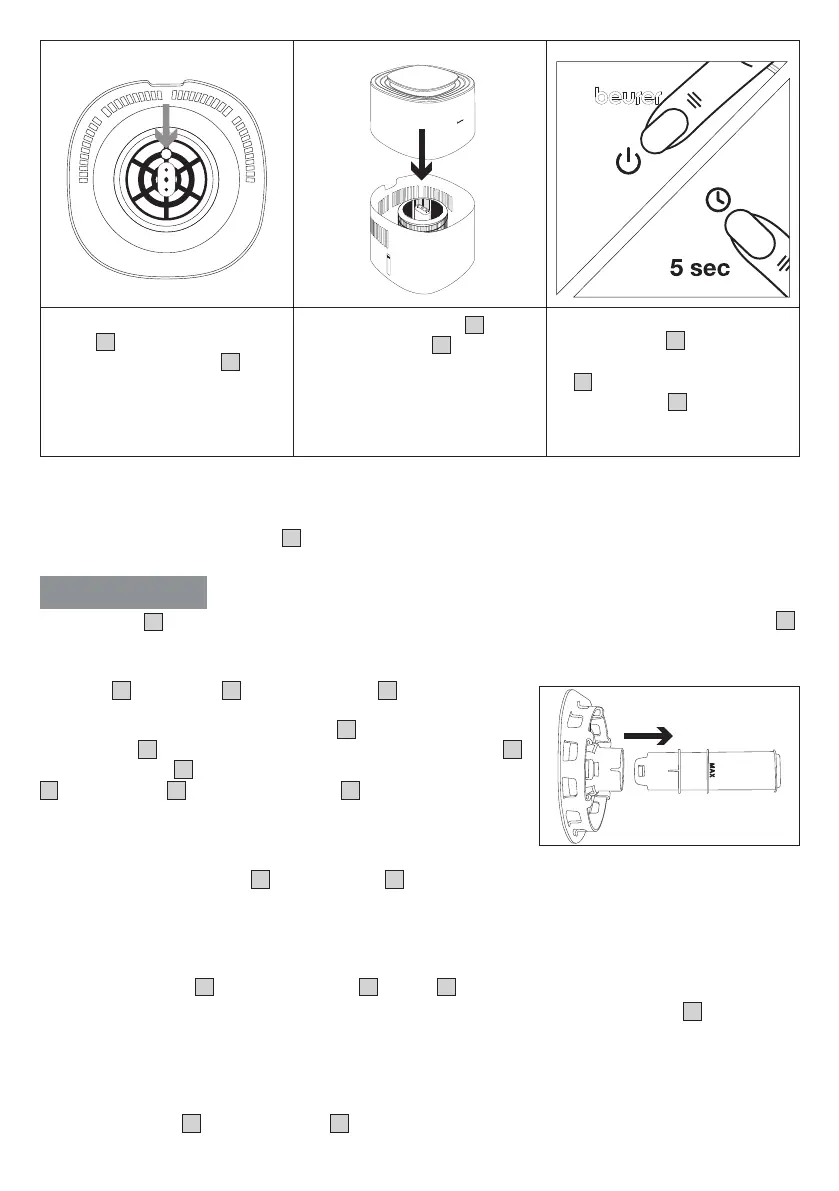 beurer

5 sec

MAX