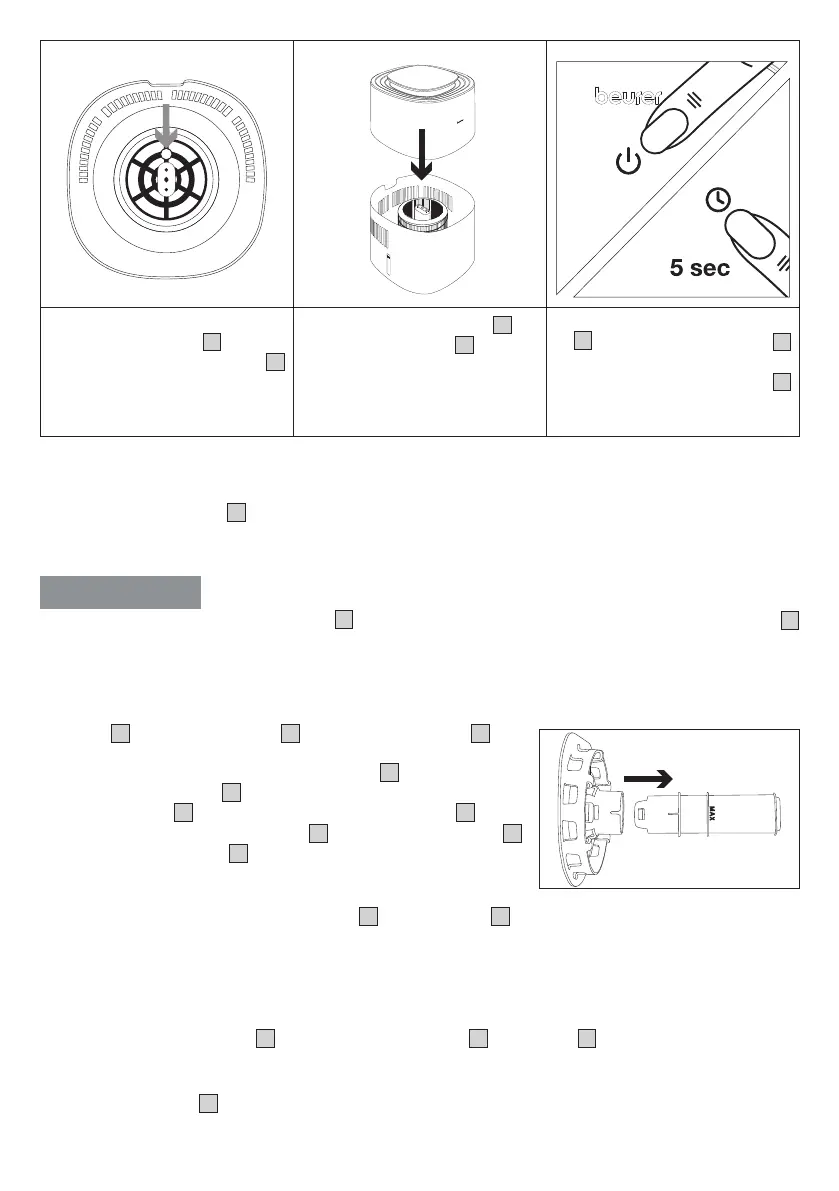 beurer

5 sec

MAX