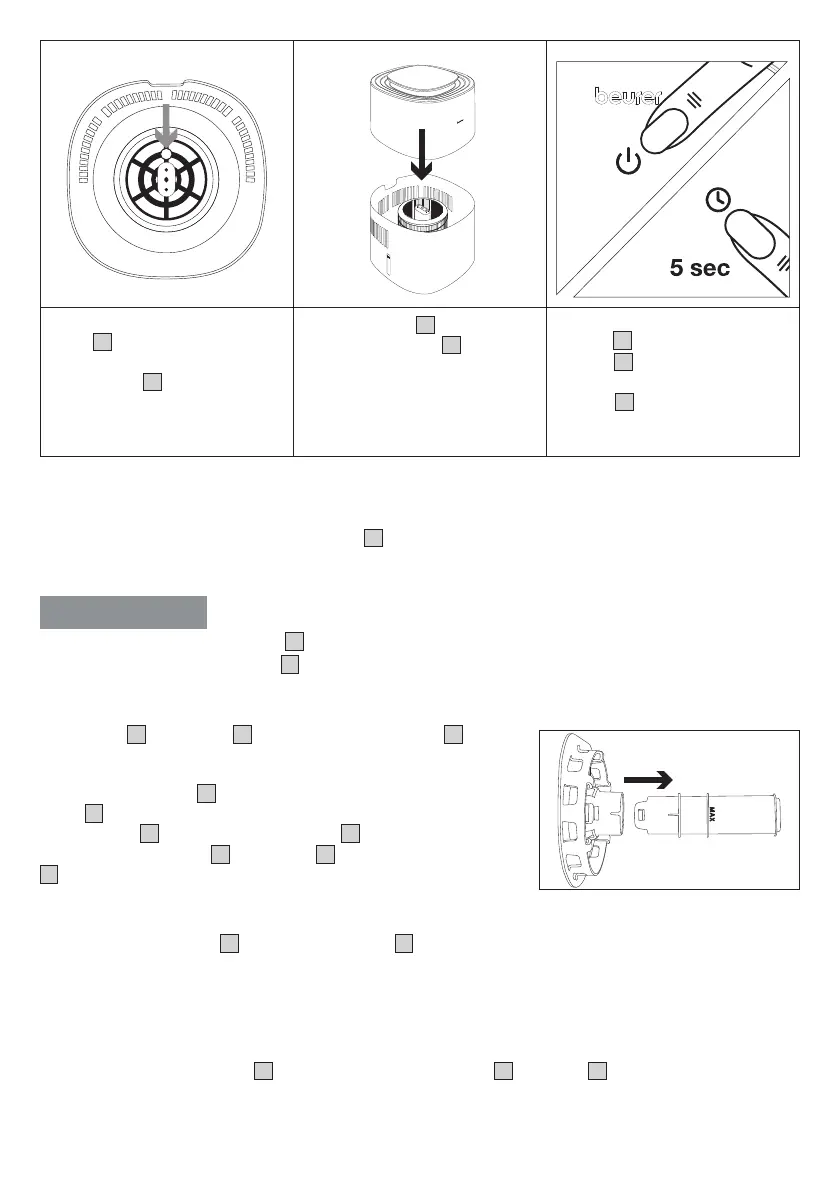 beurer

5 sec

MAX