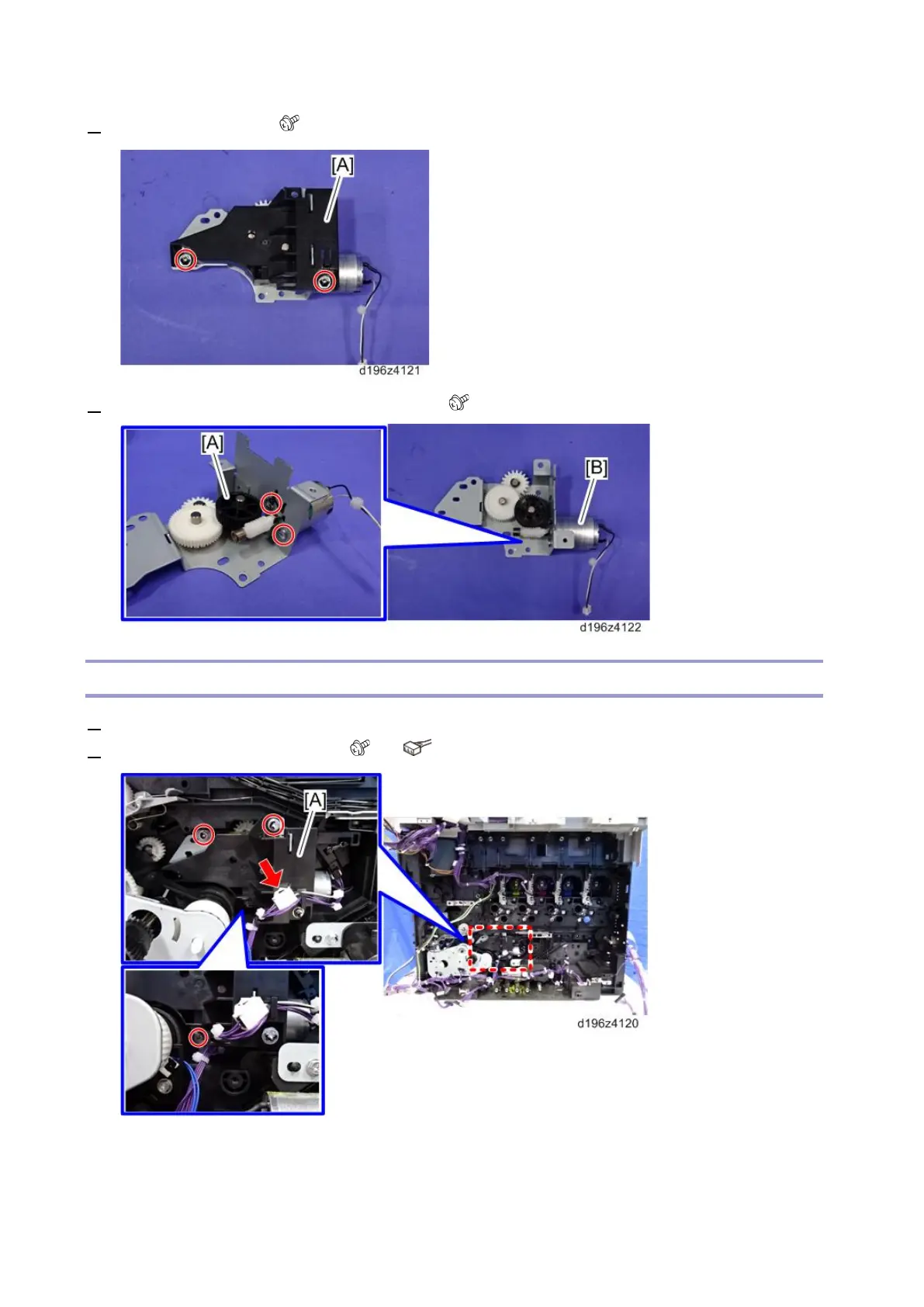 [A]

d196z4121

[A]

[B]

d196z4122

[A]

d196z4120