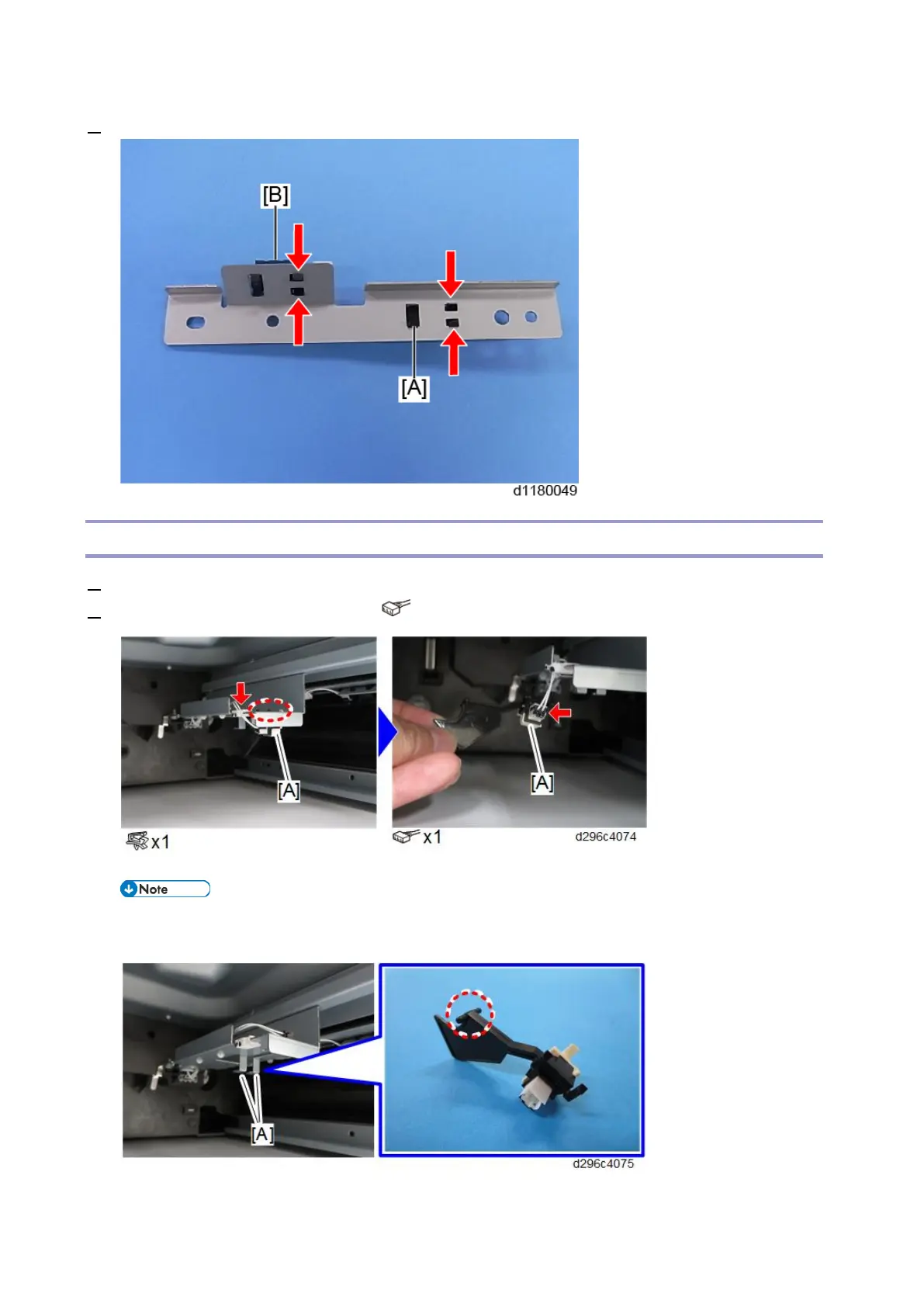 [B]

[A]

d1180049

[A]

[A]

x1

x1

d296c4074

Note

[A]

d296c4075