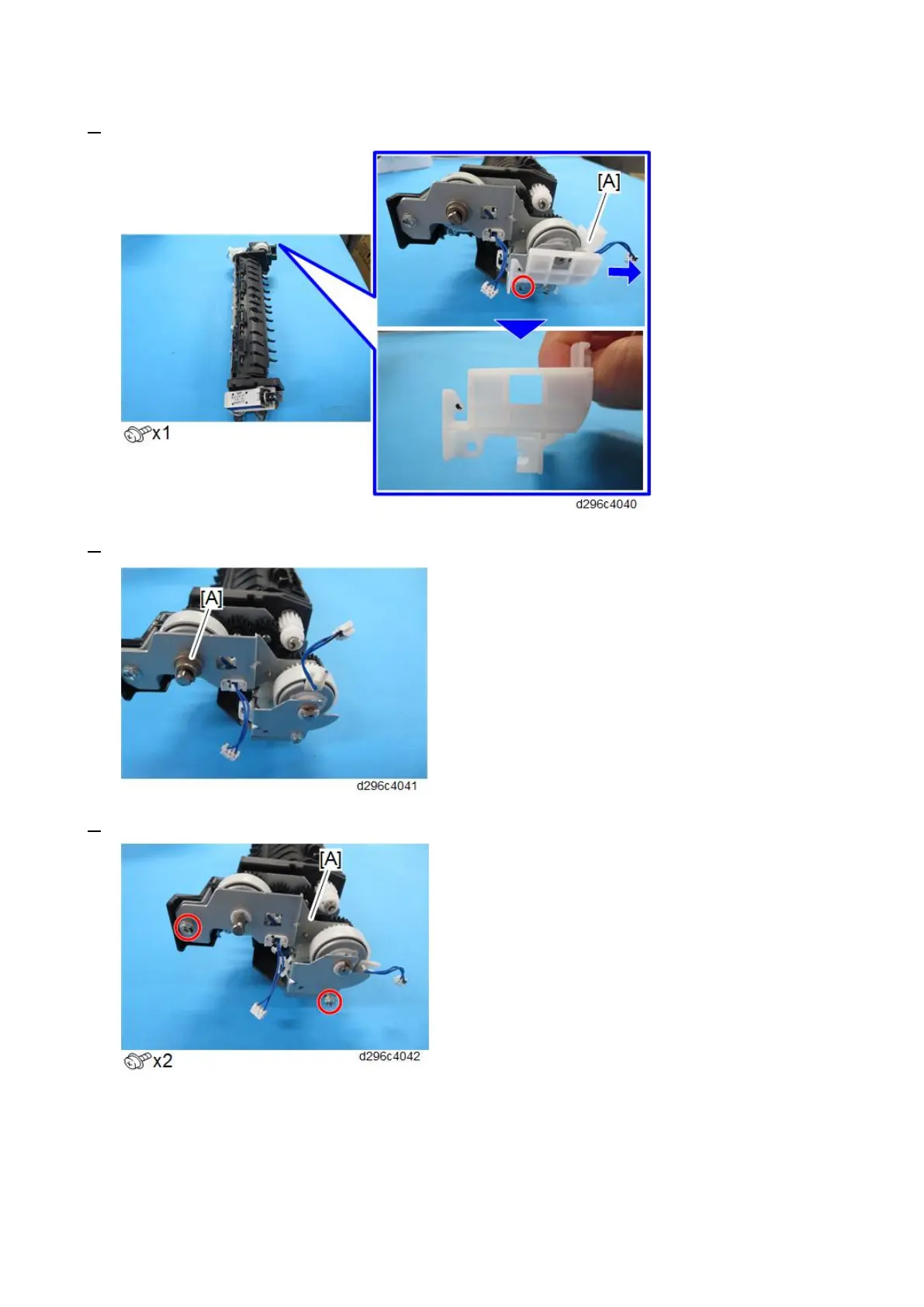 [A]

x1

d296c4040

[A]

d296c4041

[A]

x2

d296c4042