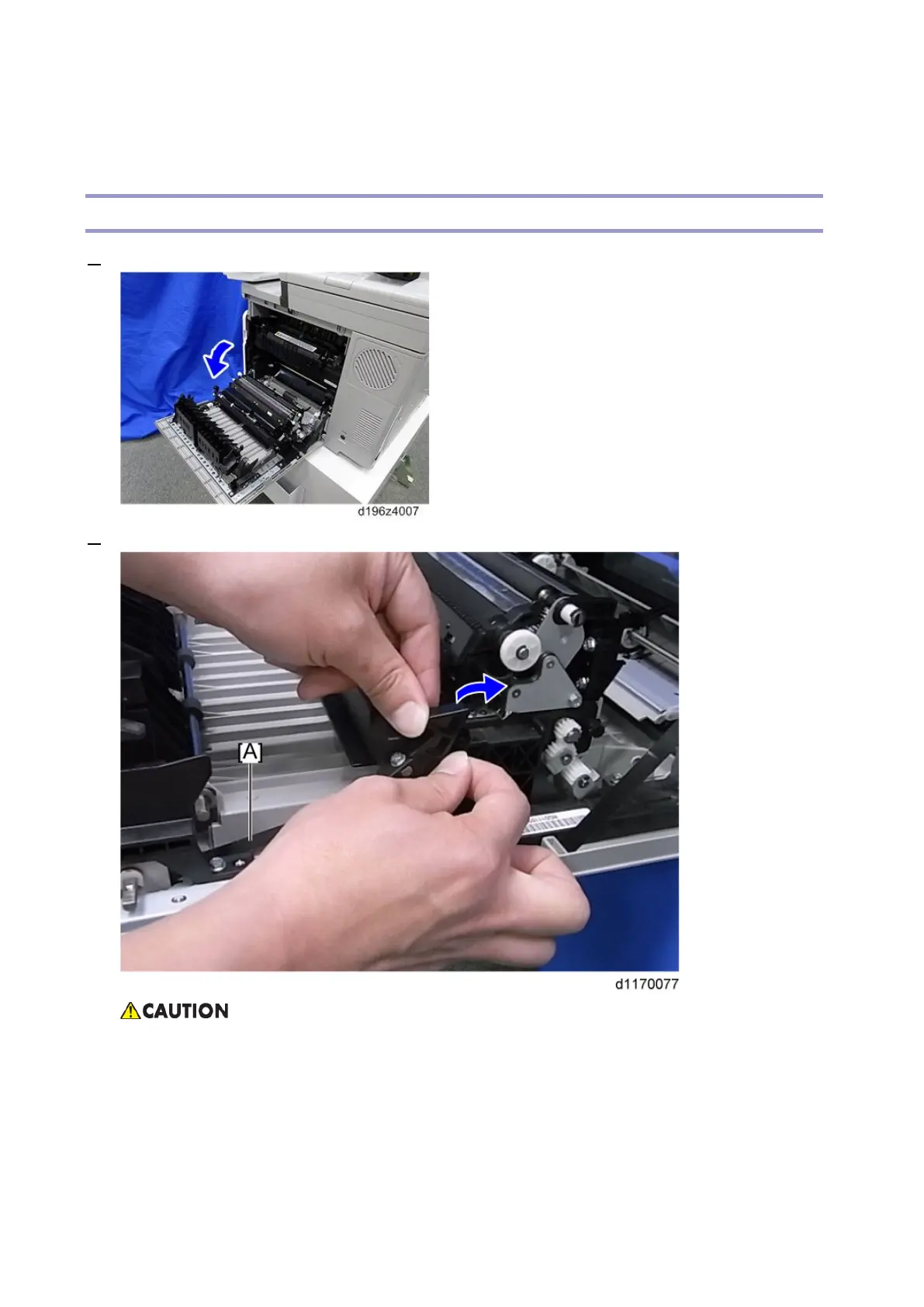 d196z4007

[A]

d1170077

CAUTION