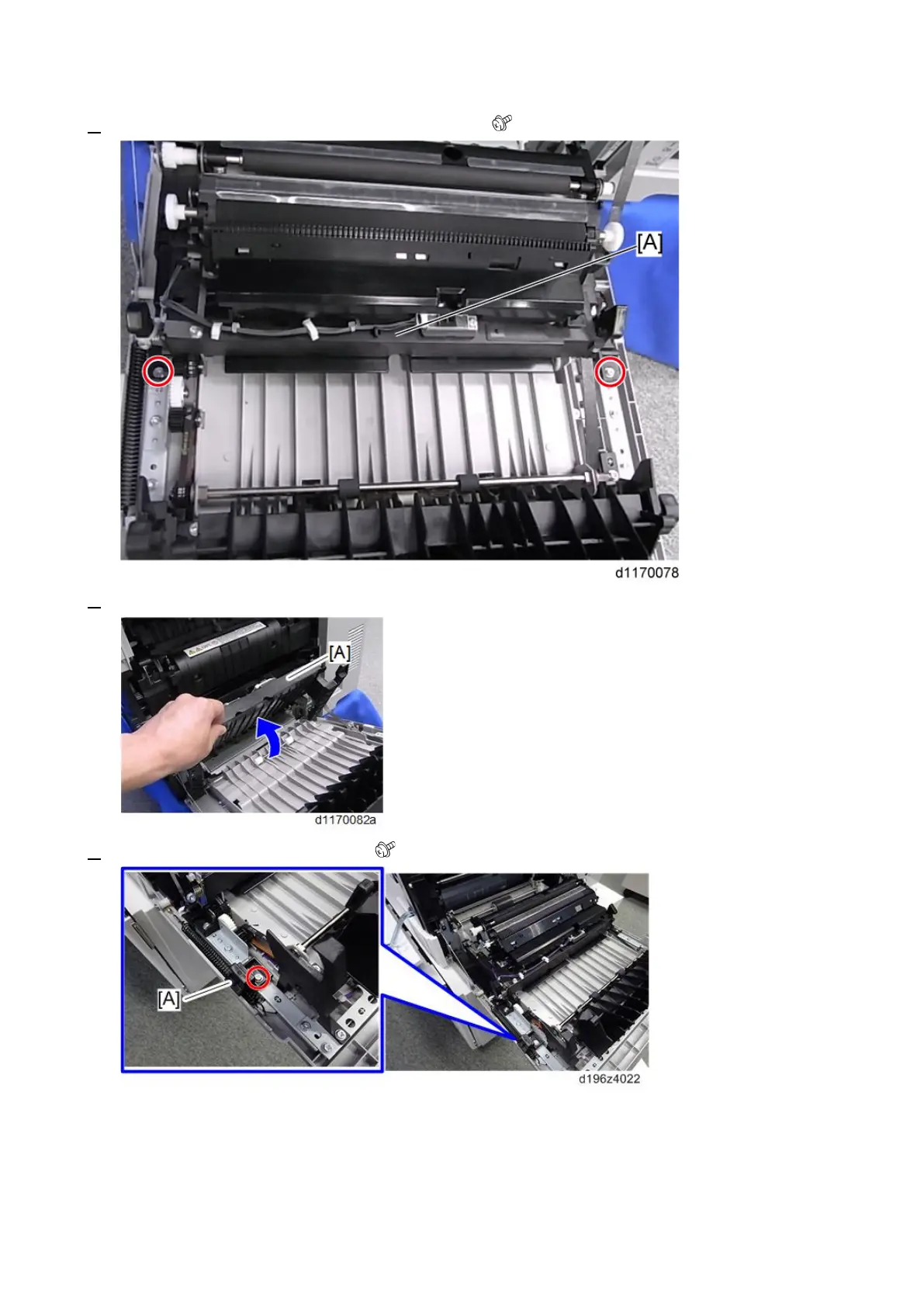 [A]

d1170078

[A]

d1170082a

[A]

d196z4022