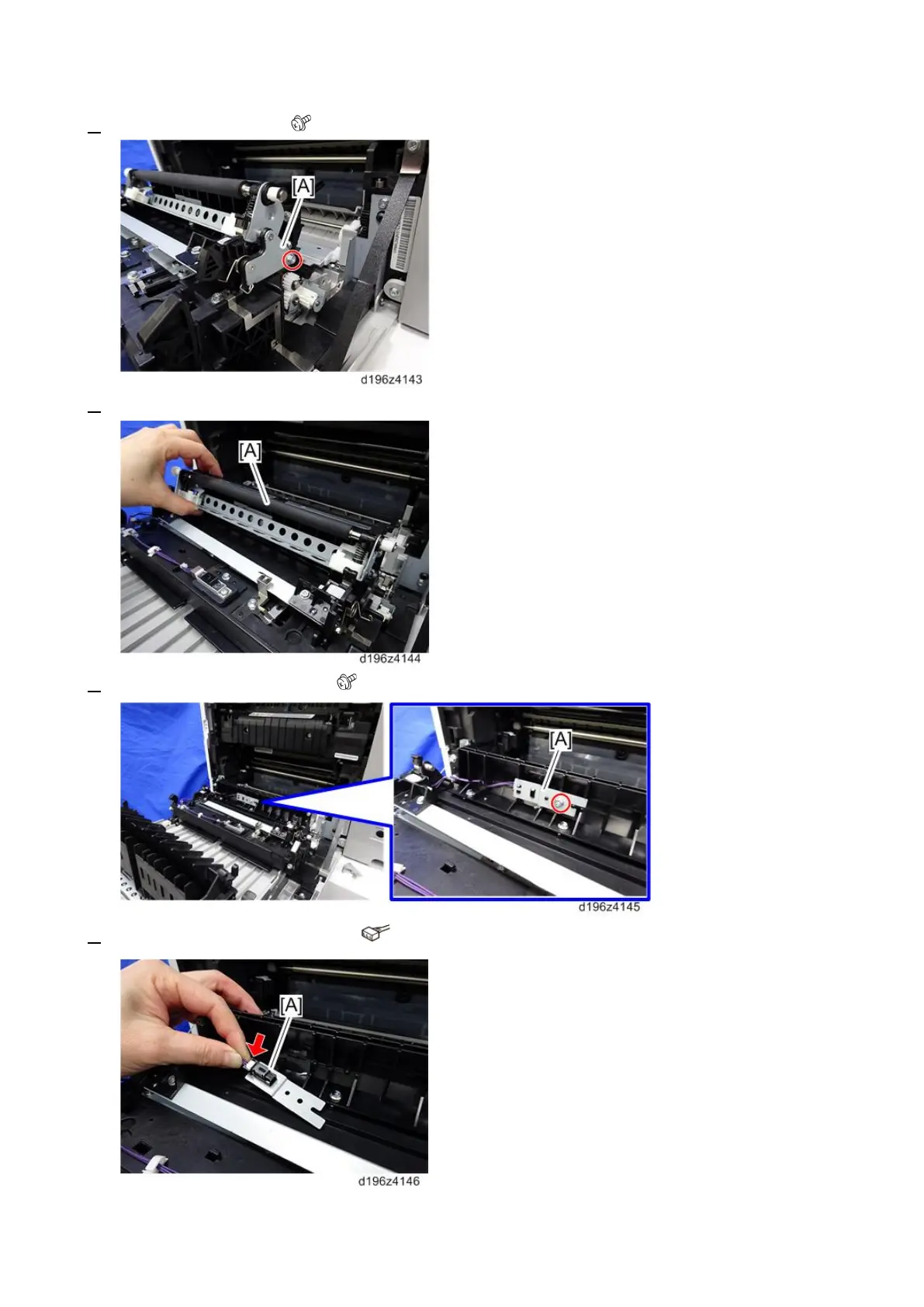 [A]

d196z4143

[A]

d196z4144

[A]

d196z4145

[A]

d196z4146