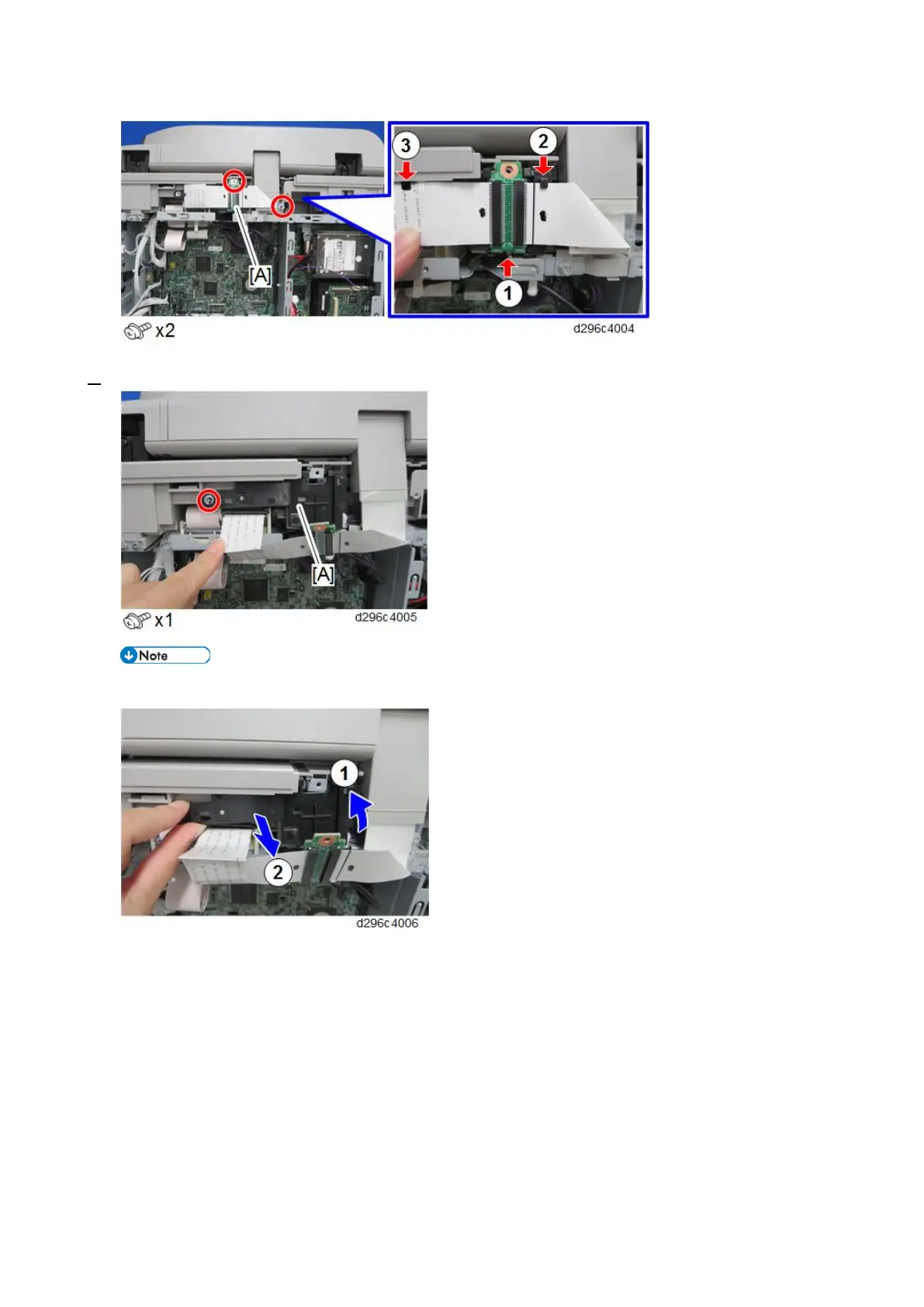 3

2

[A]

1

x2

d296c4004

[A]

x1

d296c4005

Note

1

2

d296c4006