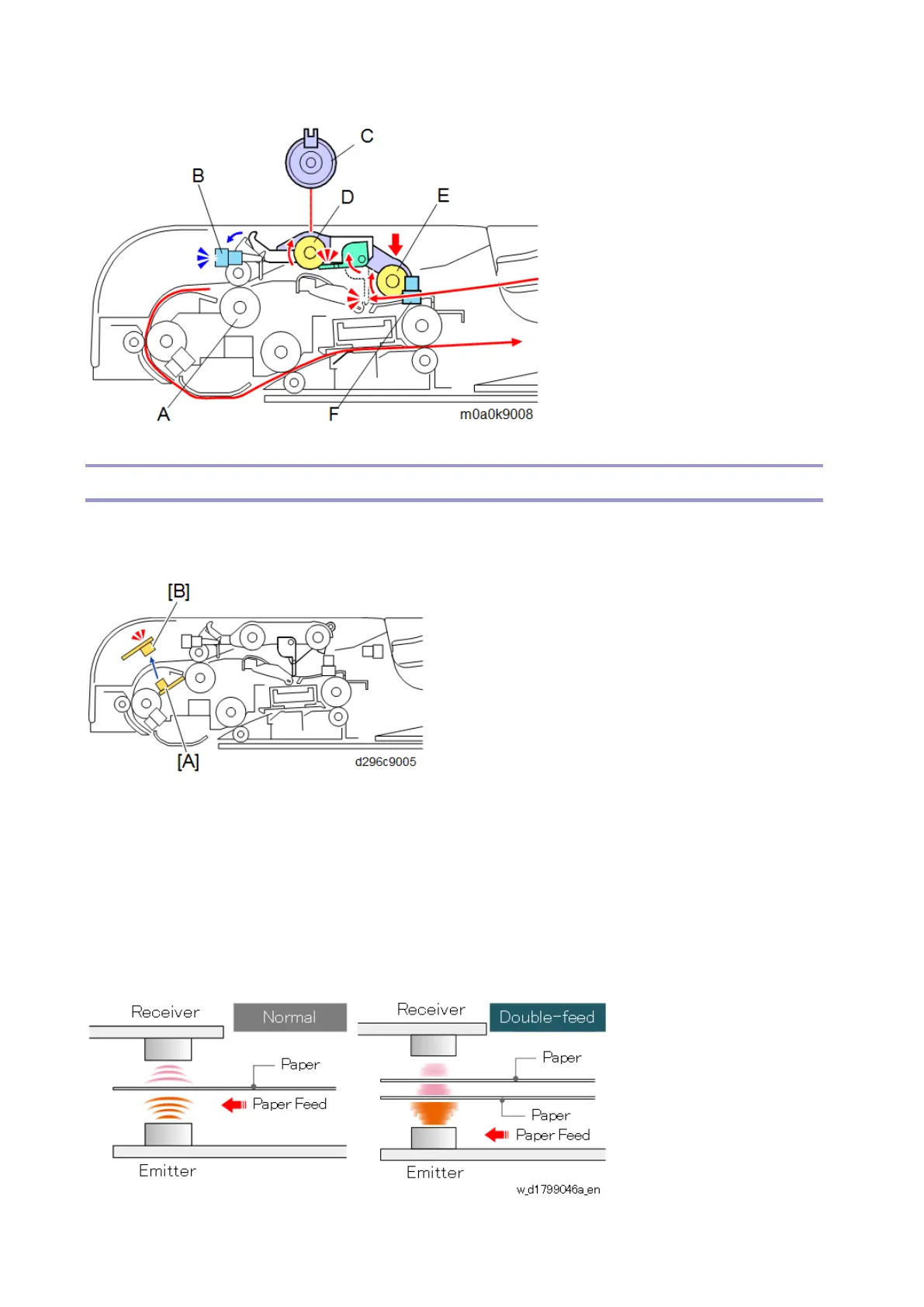 C
B
D
E
A
F
m0a0k9008

[B]
[A]
d296c9005

Receiver
Normal
Paper
Paper Feed
Emitter

Receiver
Double-feed
Paper
Paper
Paper Feed
Emitter
w_d1799046a_en