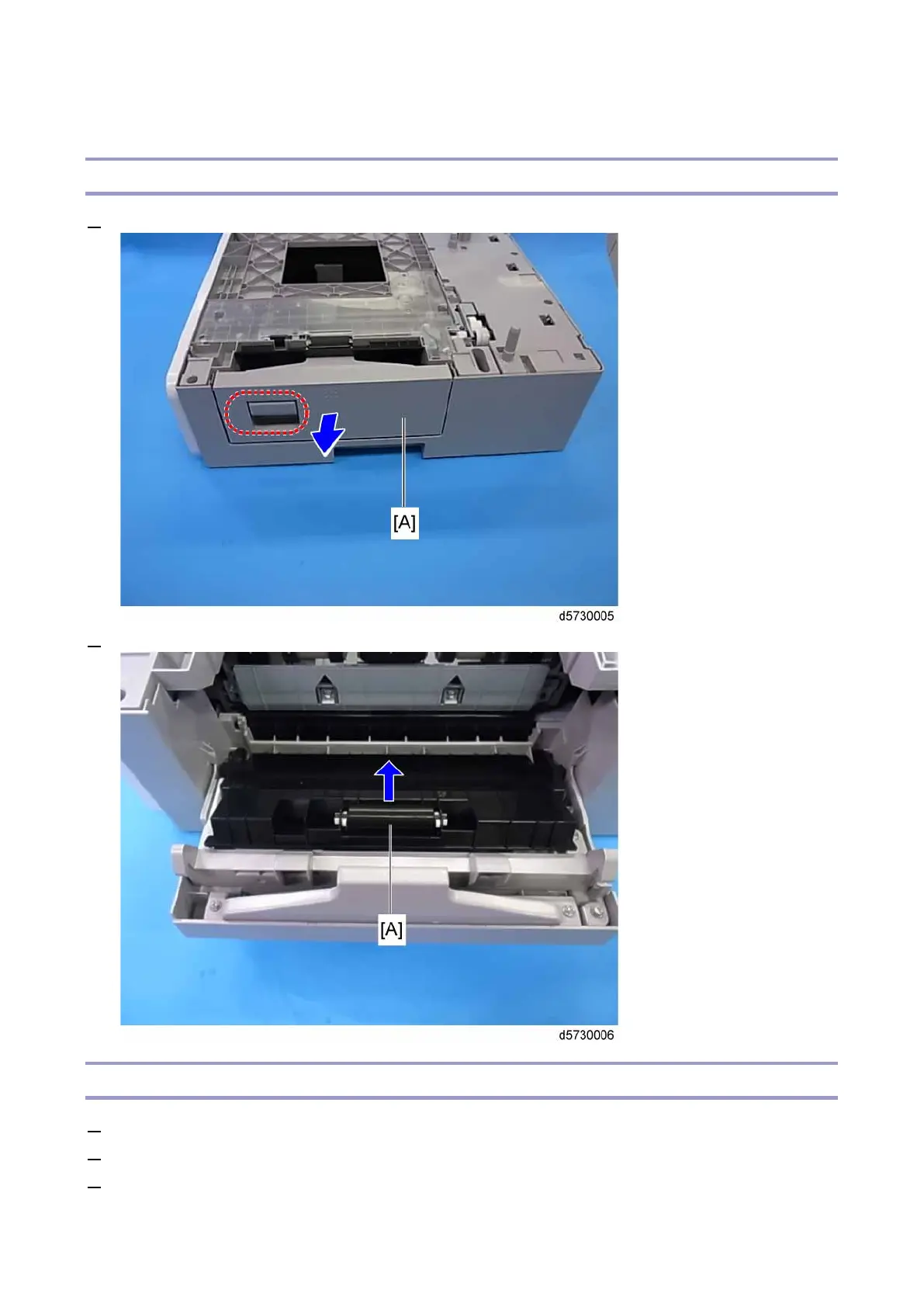 [A]

d5730005

[A]

d5730006