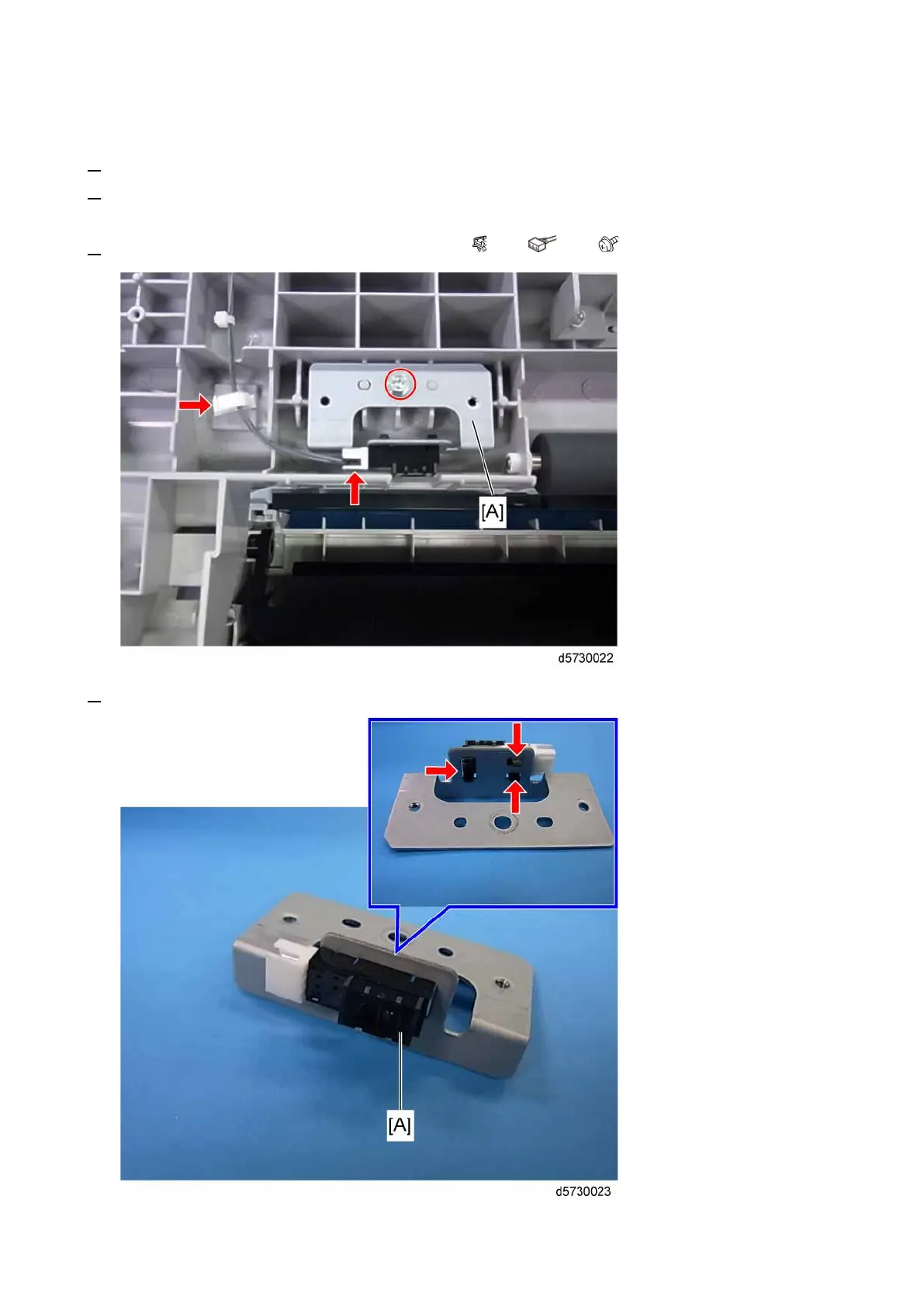 [A]

d5730022

[A]

d5730023