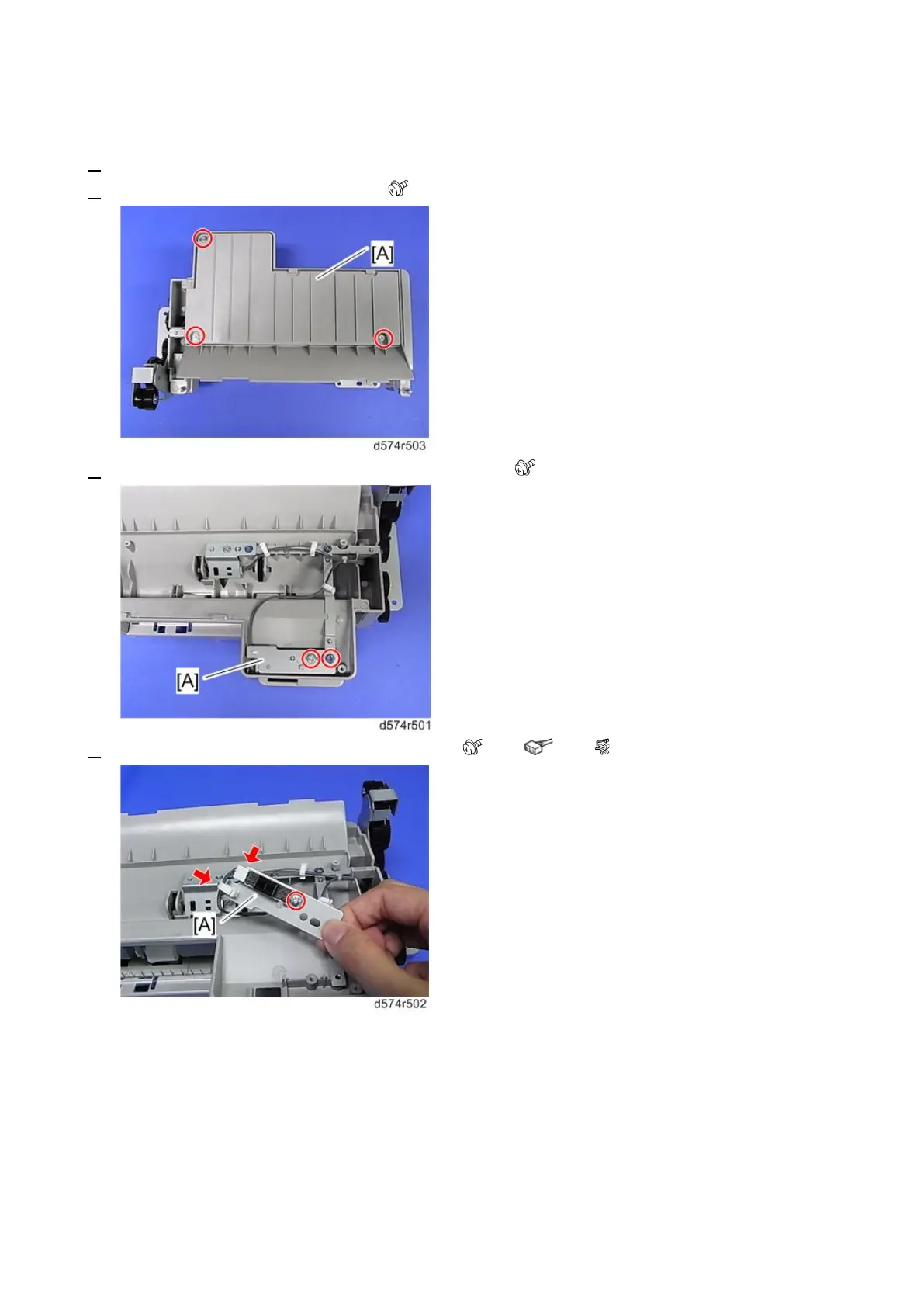 [A]

d574r503

[A]

d574r501

[A]

d574r502