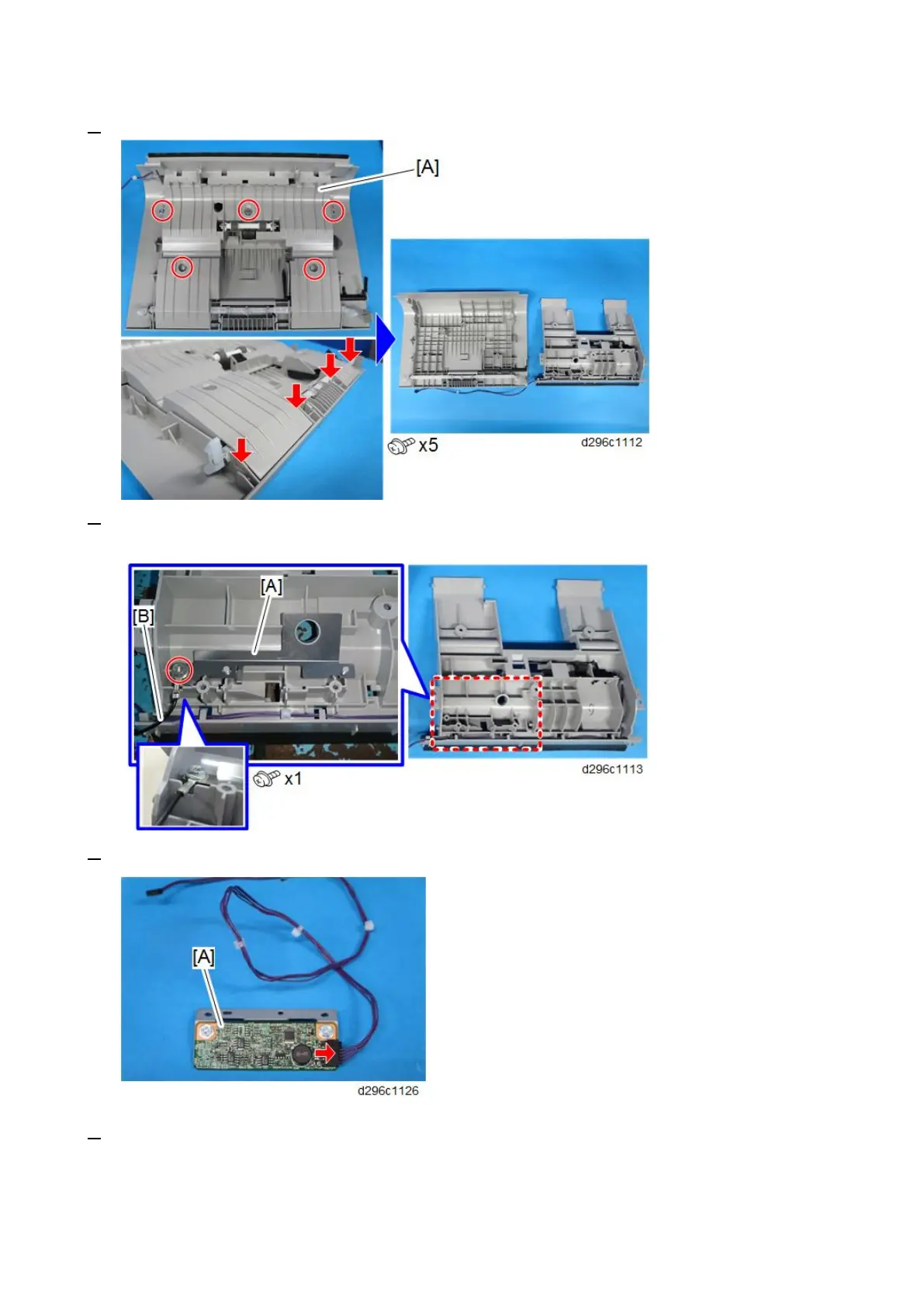 –

[A]

x5

d296c1112

–

[A]

[B]

x1

d296c1113

–

[A]

d296c1126

–