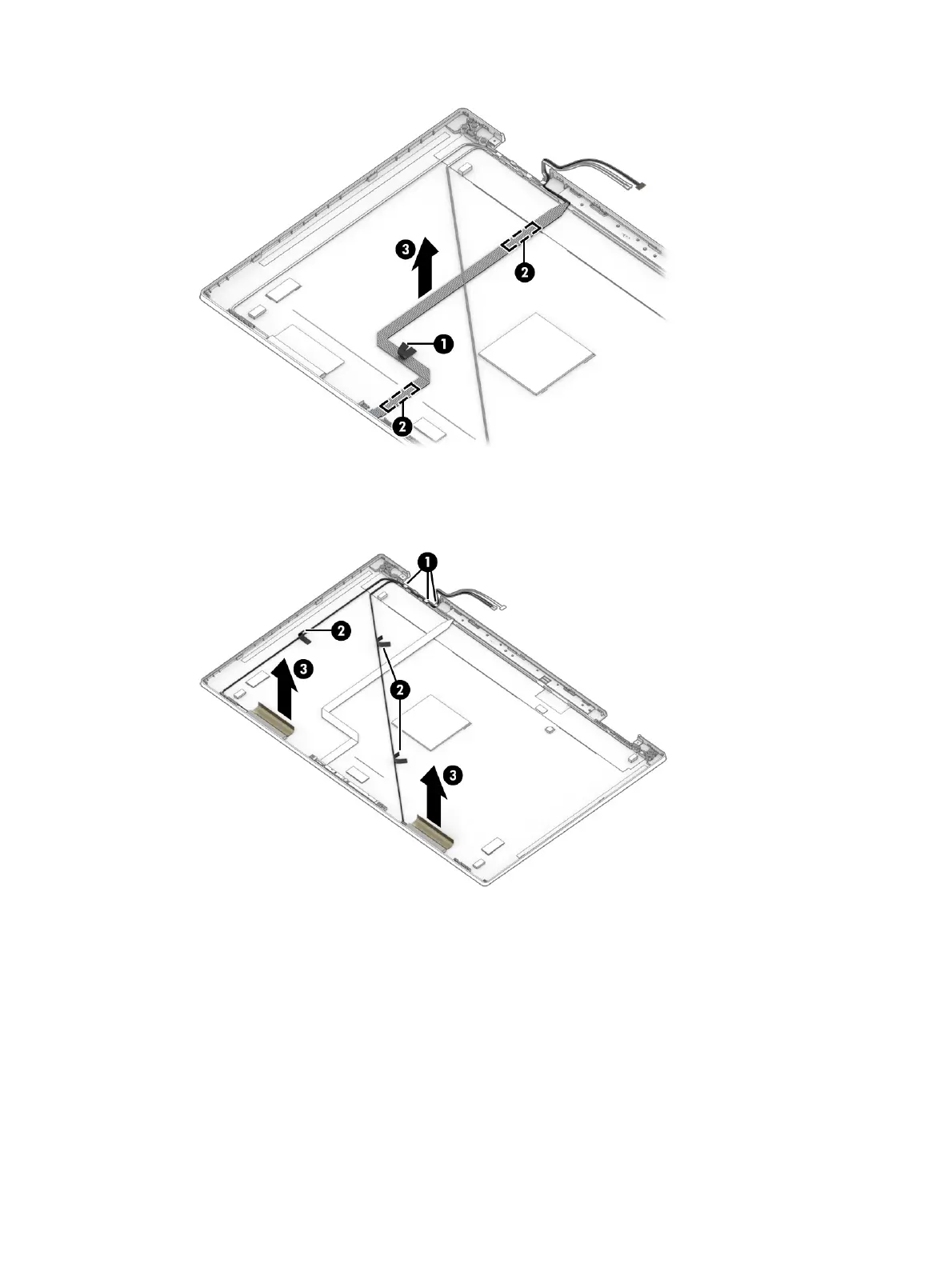 3
2
1
2

1
2
3
2
3