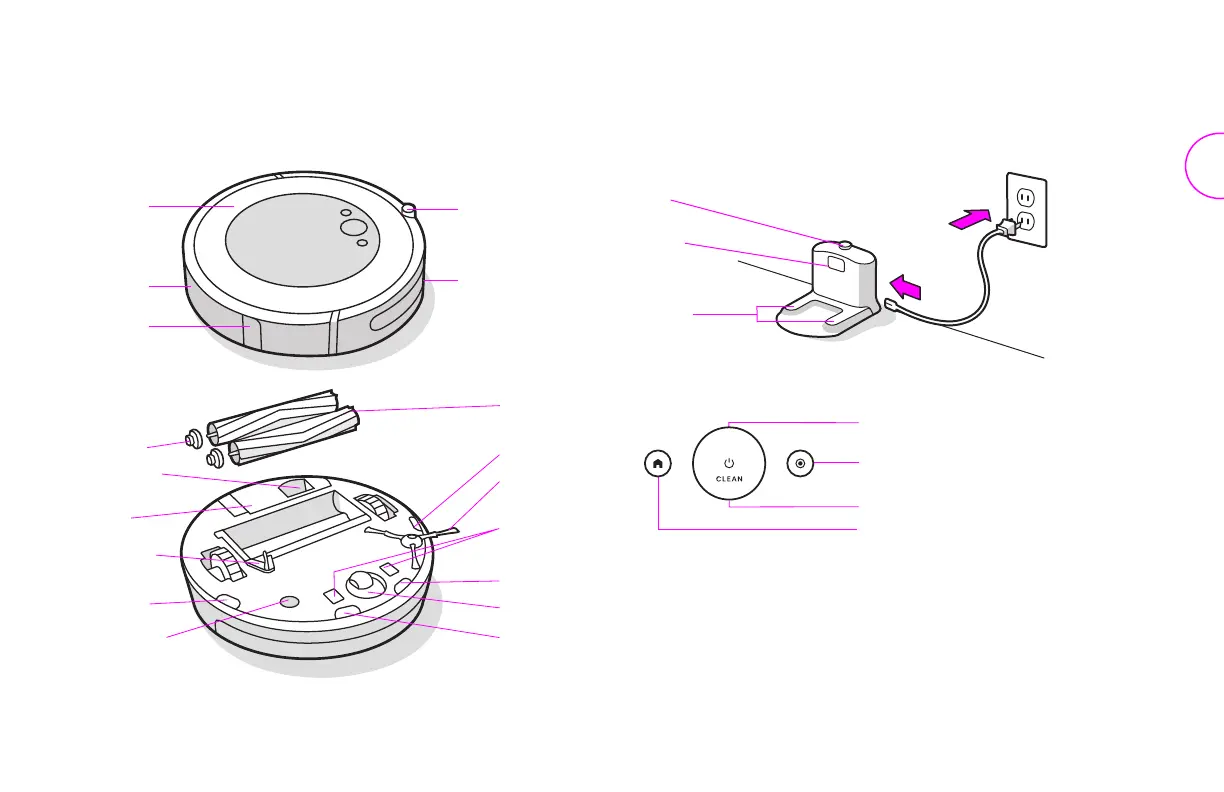 CLEAN