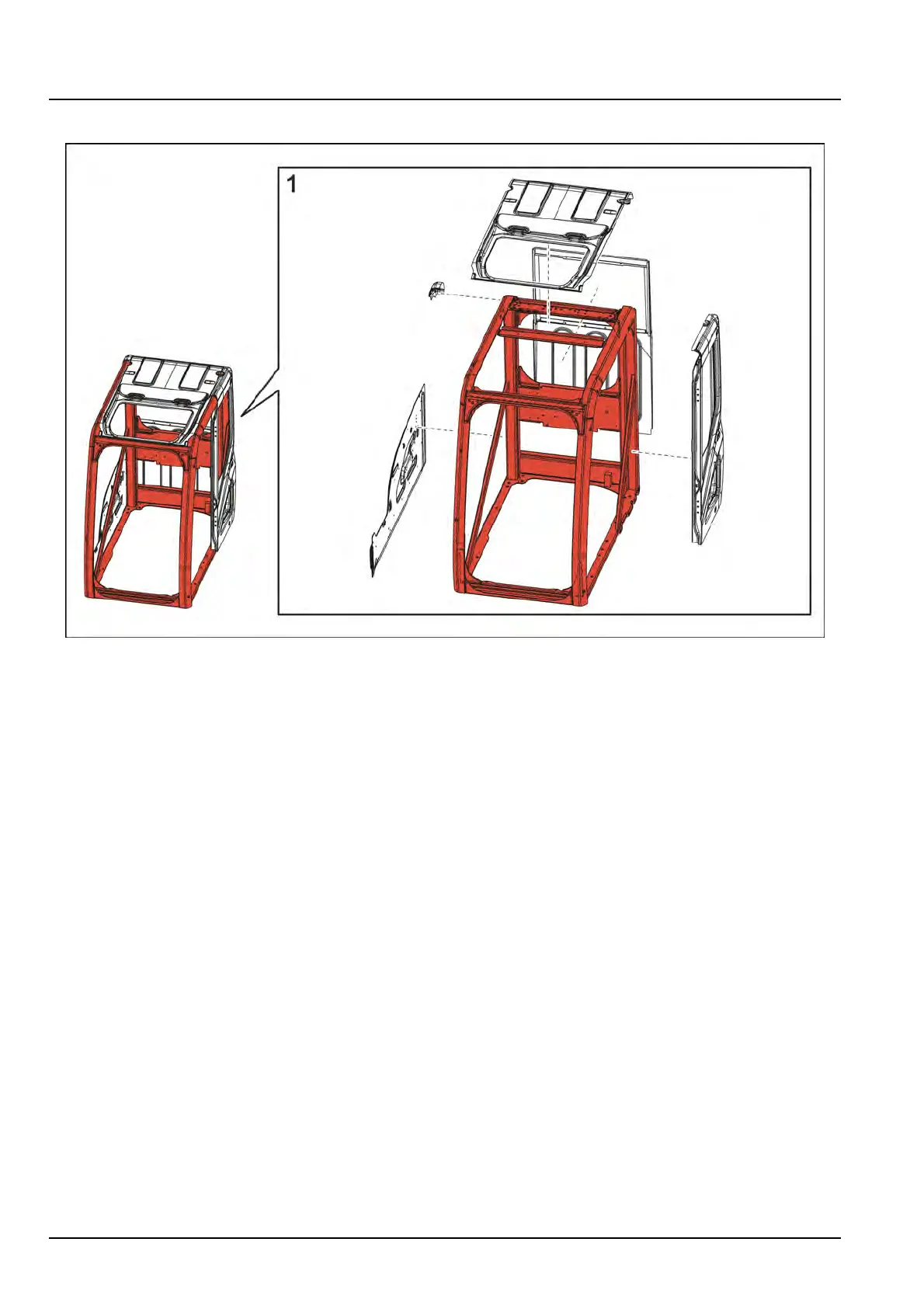 1