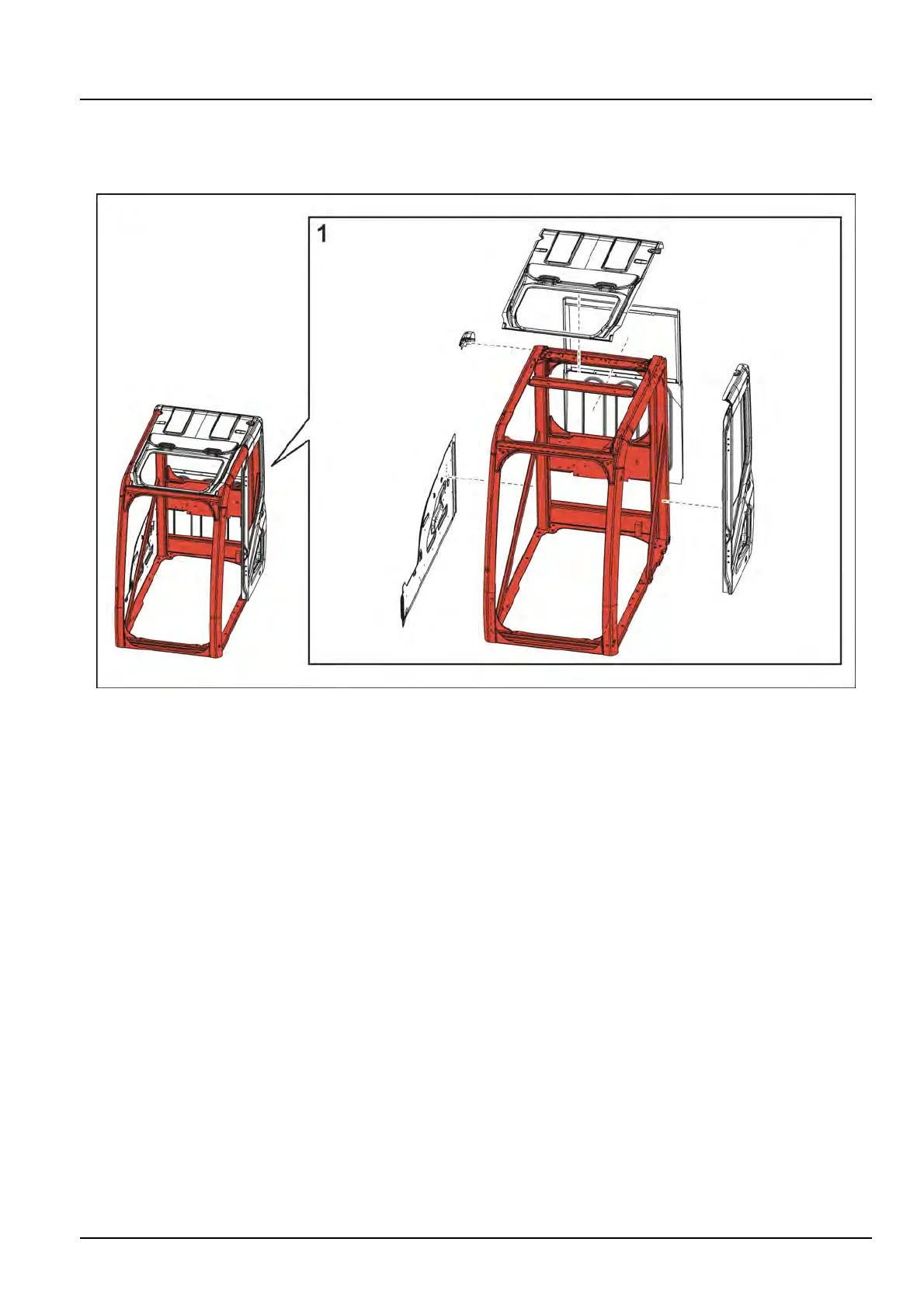 1