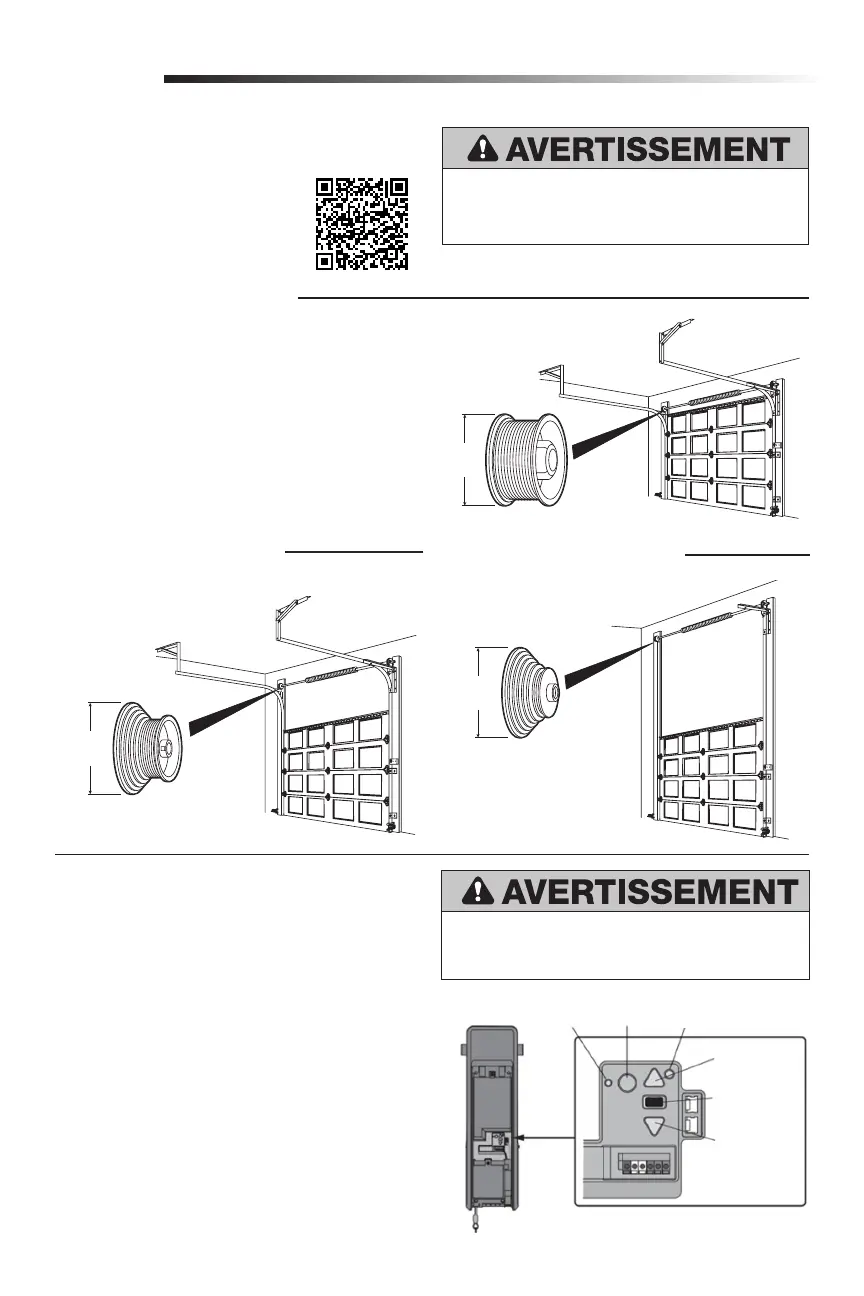 AVERTISSEMENT

AVERTISSEMENT