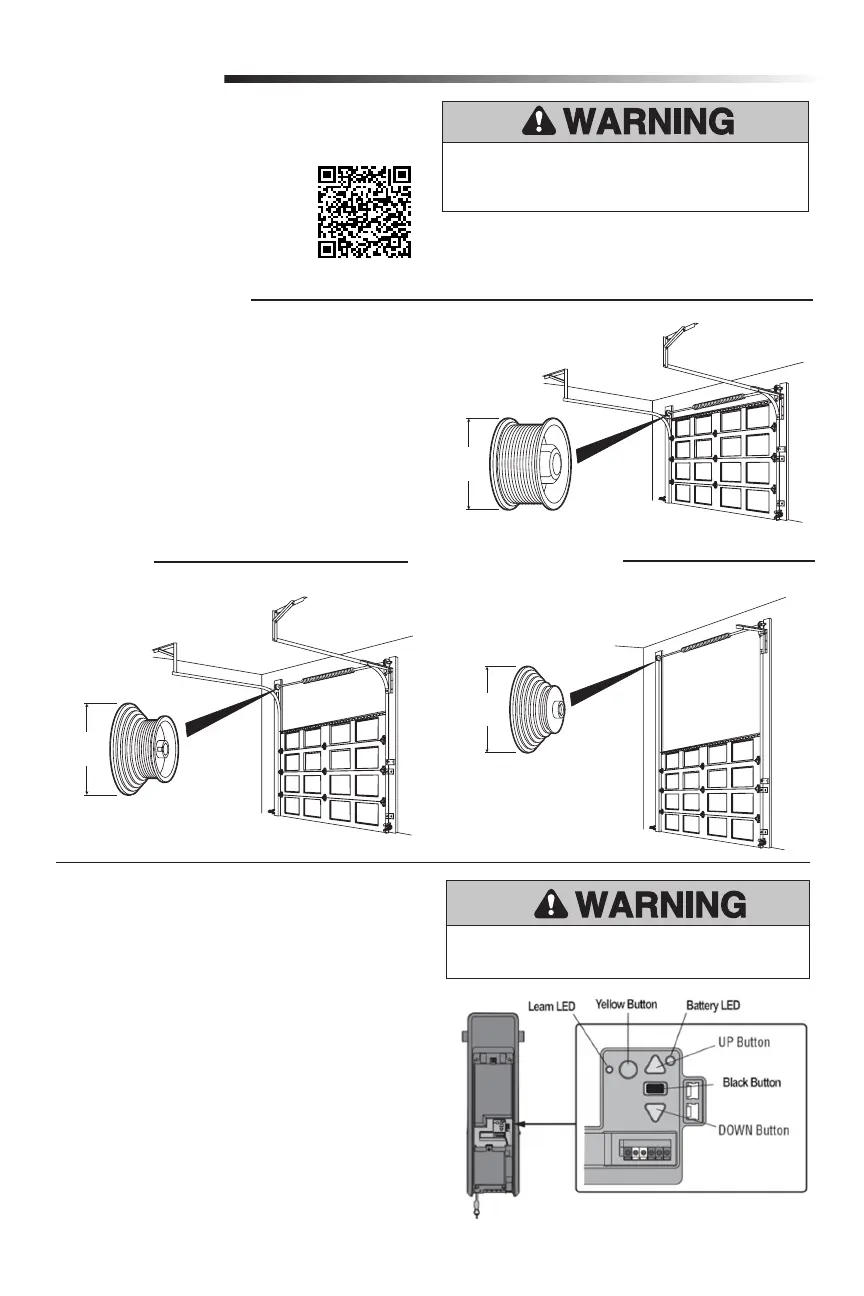 WARNING

WARNING

Learn LED
Yellow Button
Battery LED
UP Button
Black Button
DOWN Button