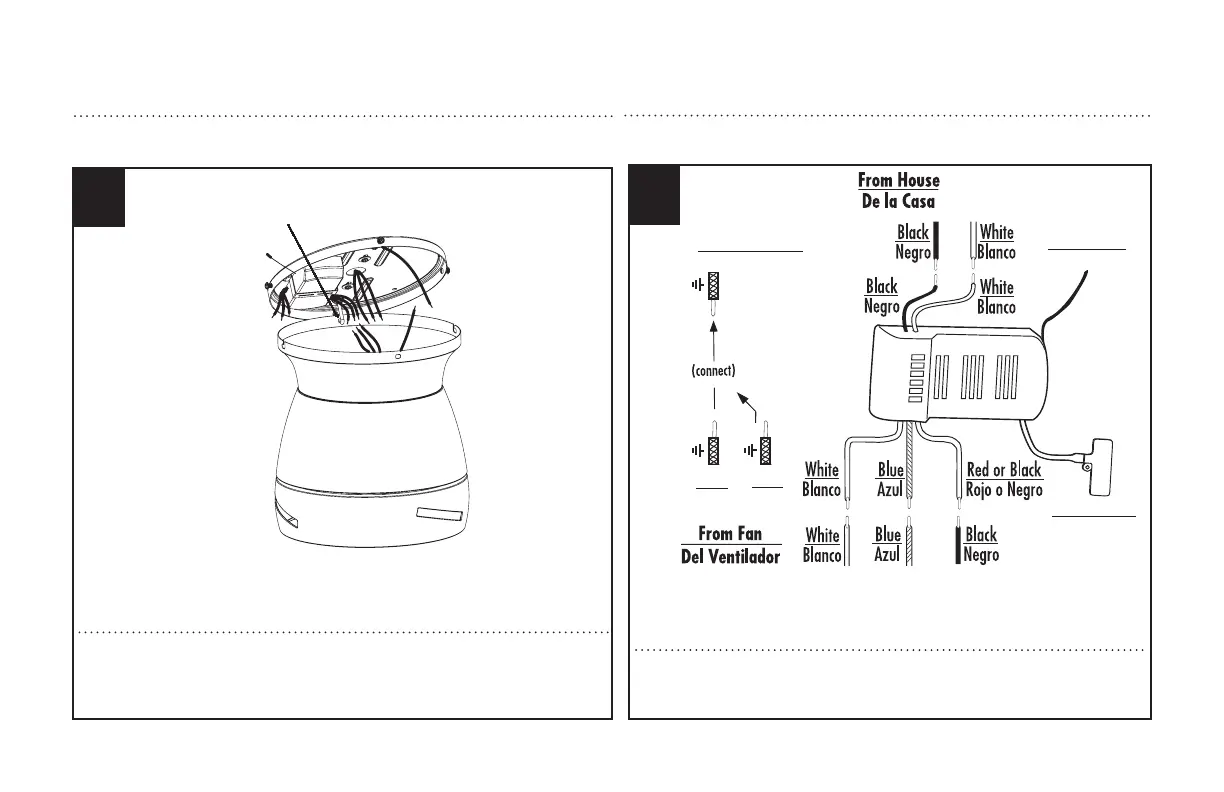 From House
De la Casa

Black
Negro

White
Blanco

Black
Negro

White
Blanco

(connect)

White
Blanco

Blue
Azul

Red or Black
Rojo o Negro

From Fan
Del Ventilador

White
Blanco

Blue
Azul

Black
Negro