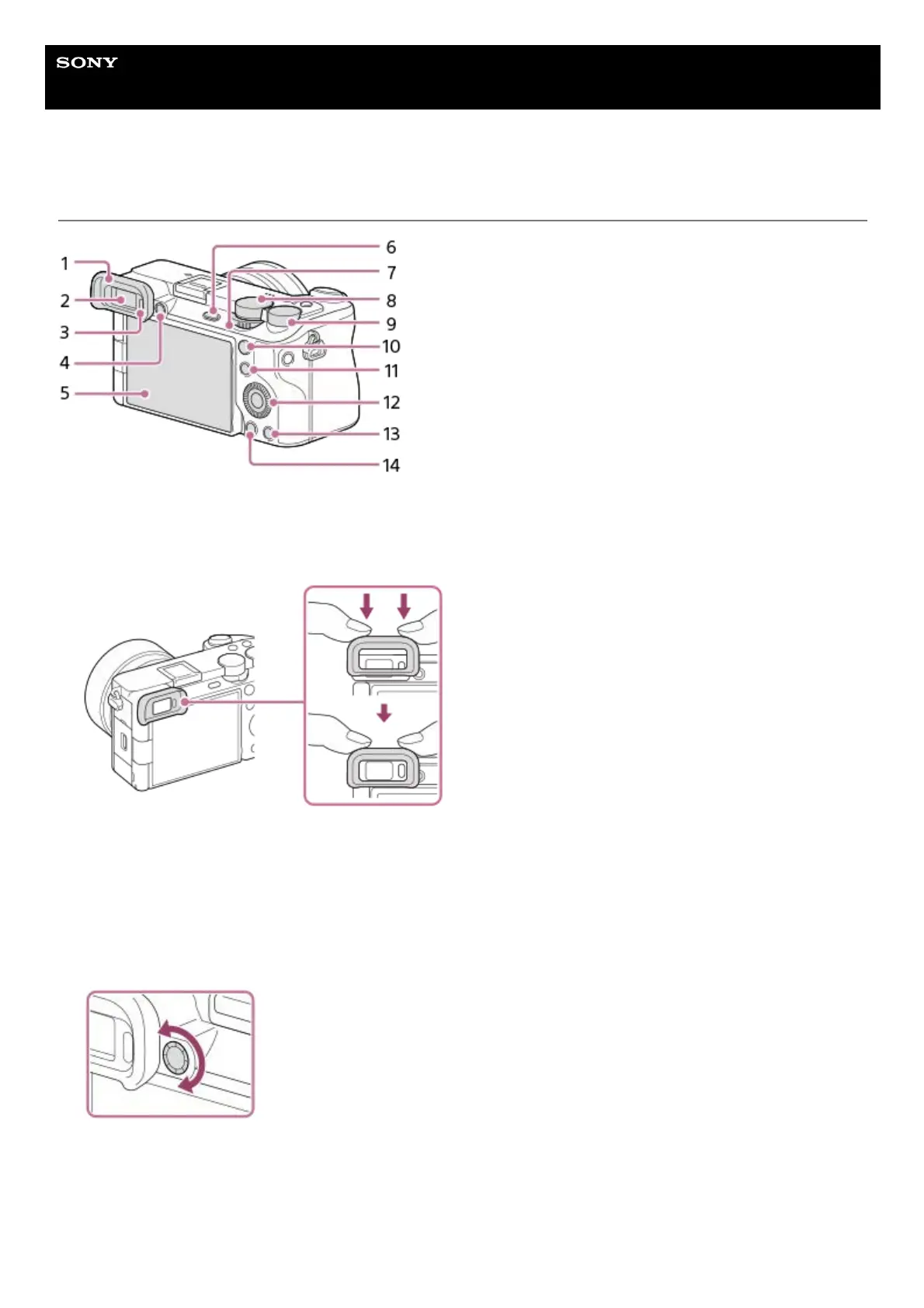 SONY

1
2
3
4
5
6
7
8
9
10
11
12
13
14